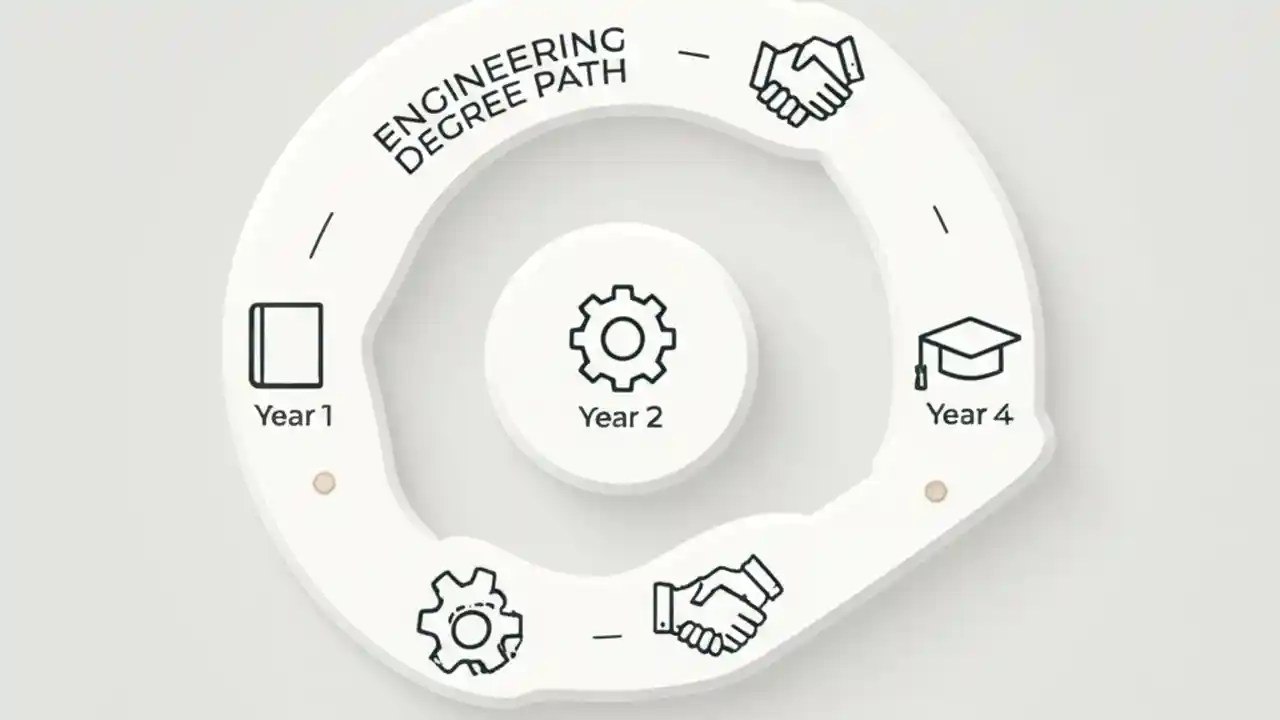 ENGINEERING DEGREE PATH

Year 1

Year 2

Year 4