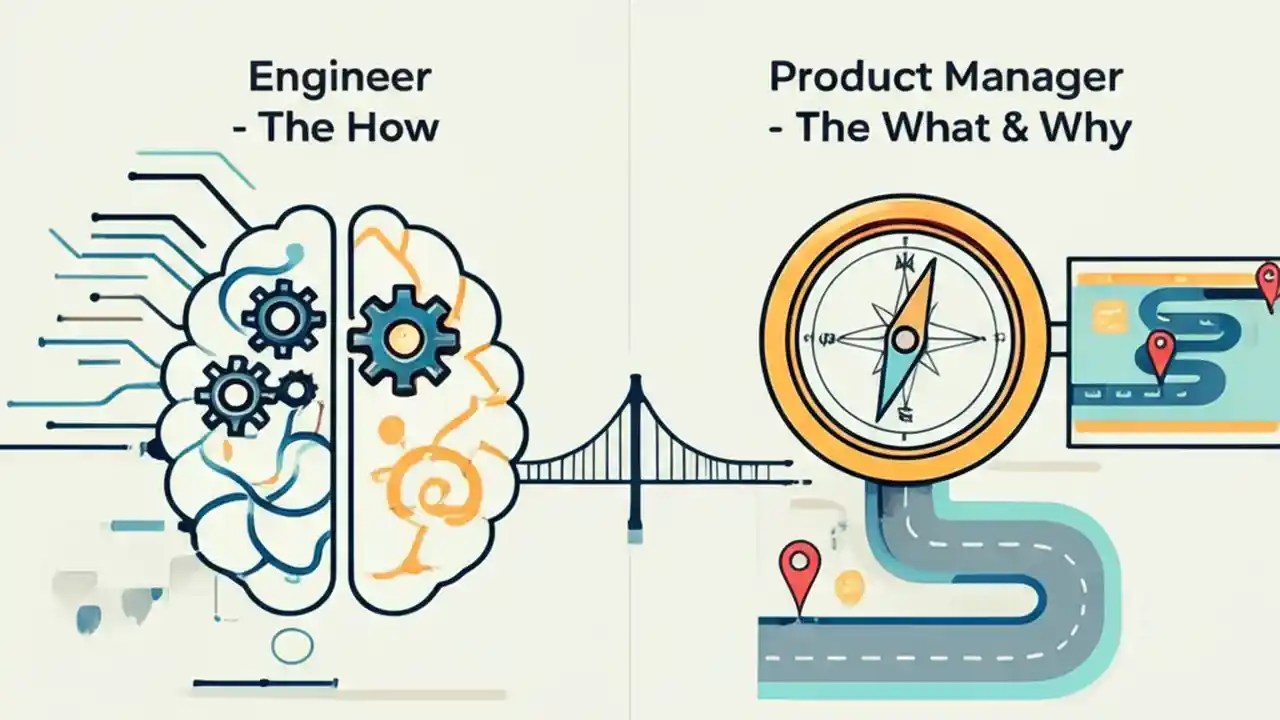 Engineer
- The How

Product Manager
- The What & Why