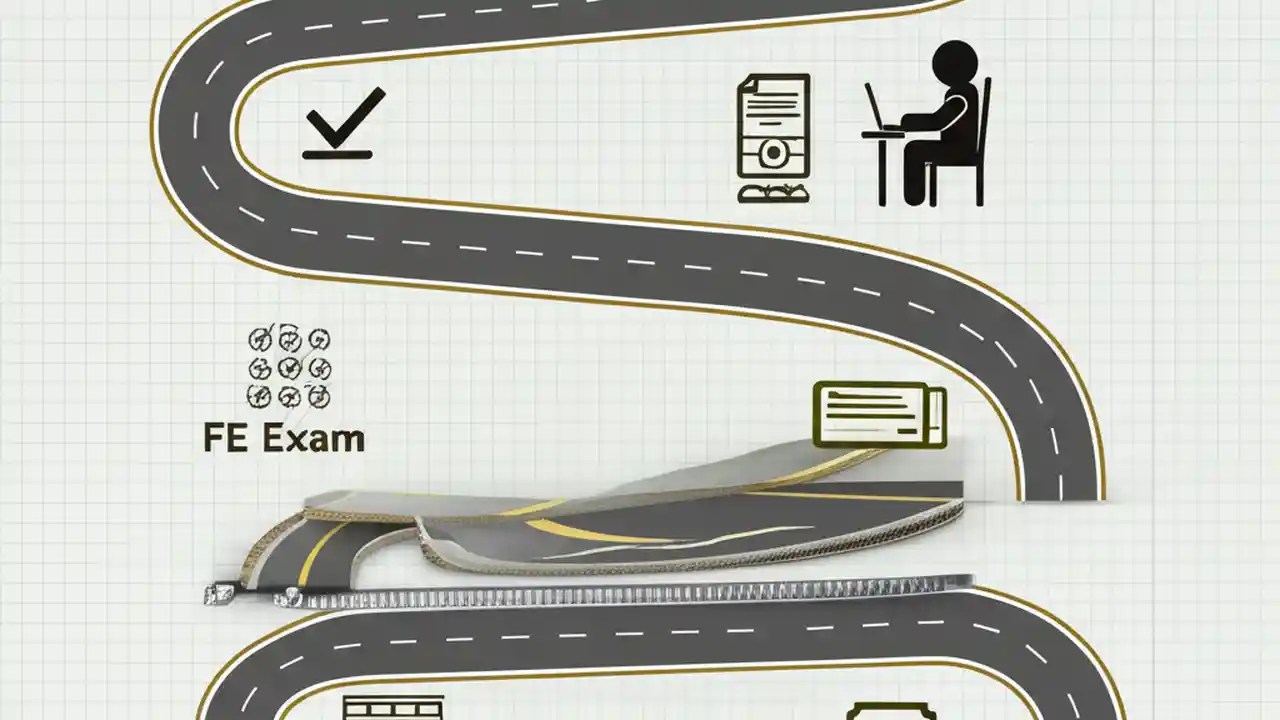 FE Exam