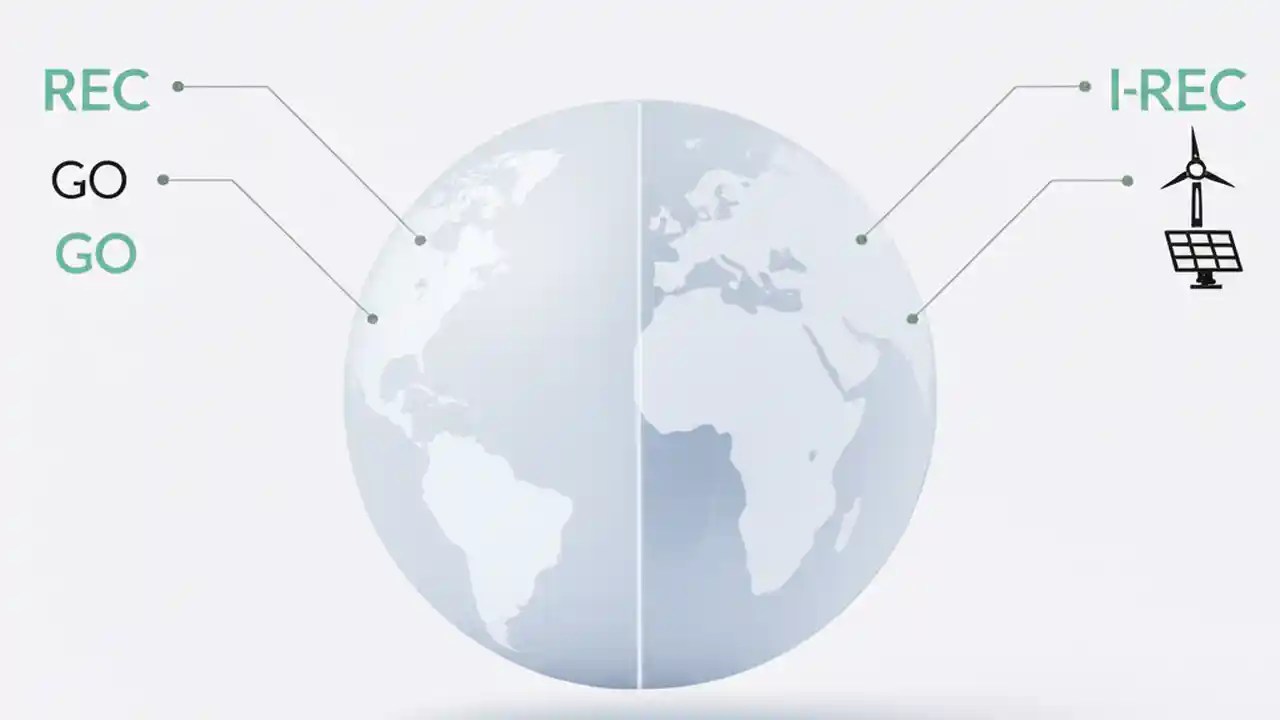 REC
GO
GO
I-REC