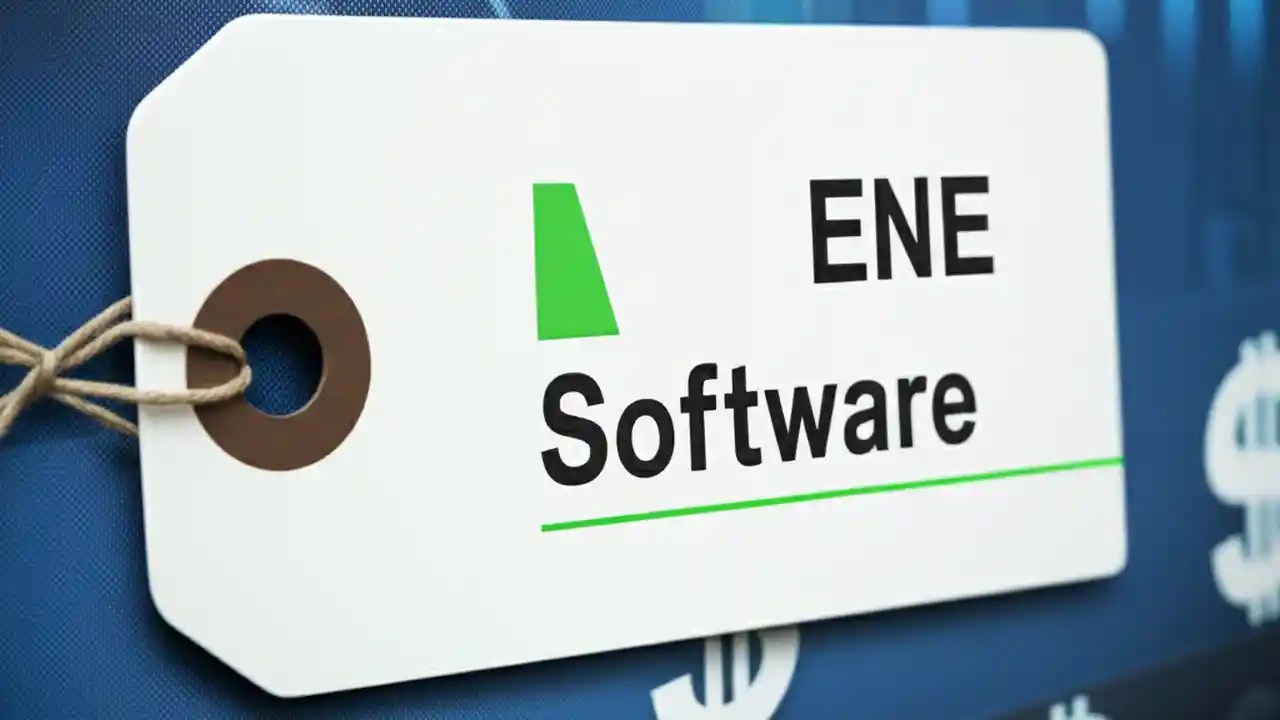 ENE
Software

$
$