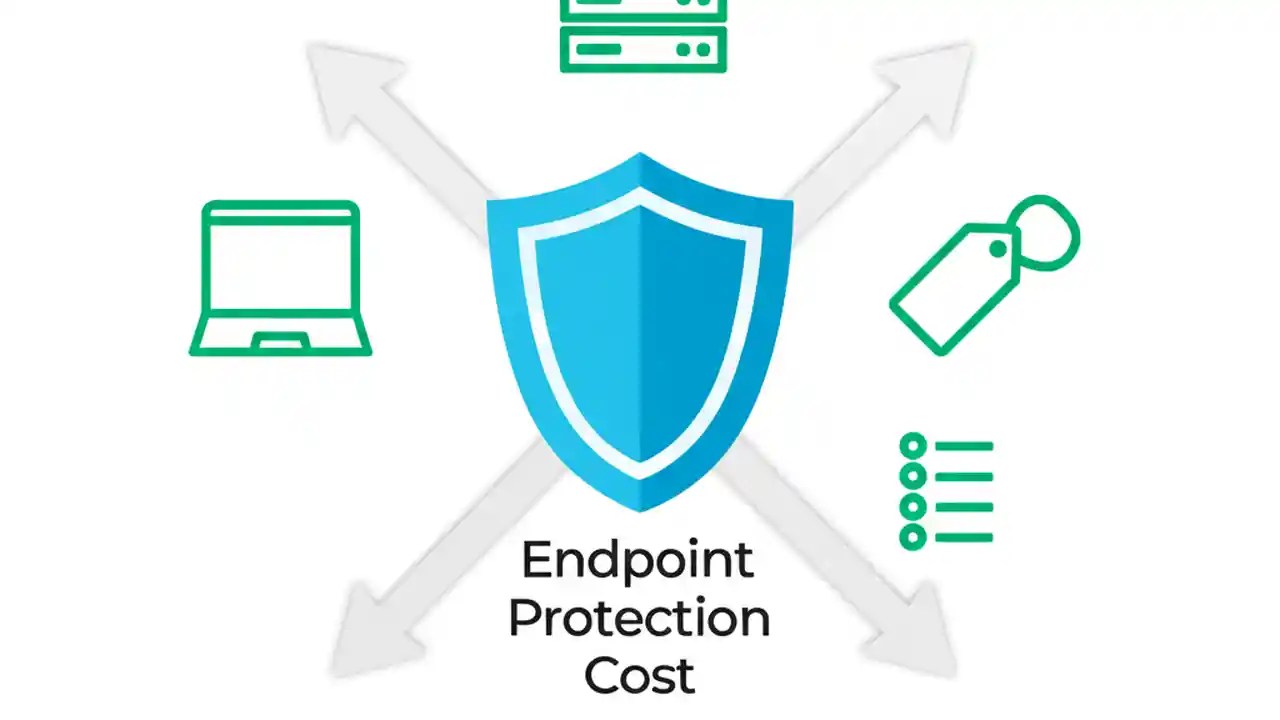 Endpoint Protection Cost