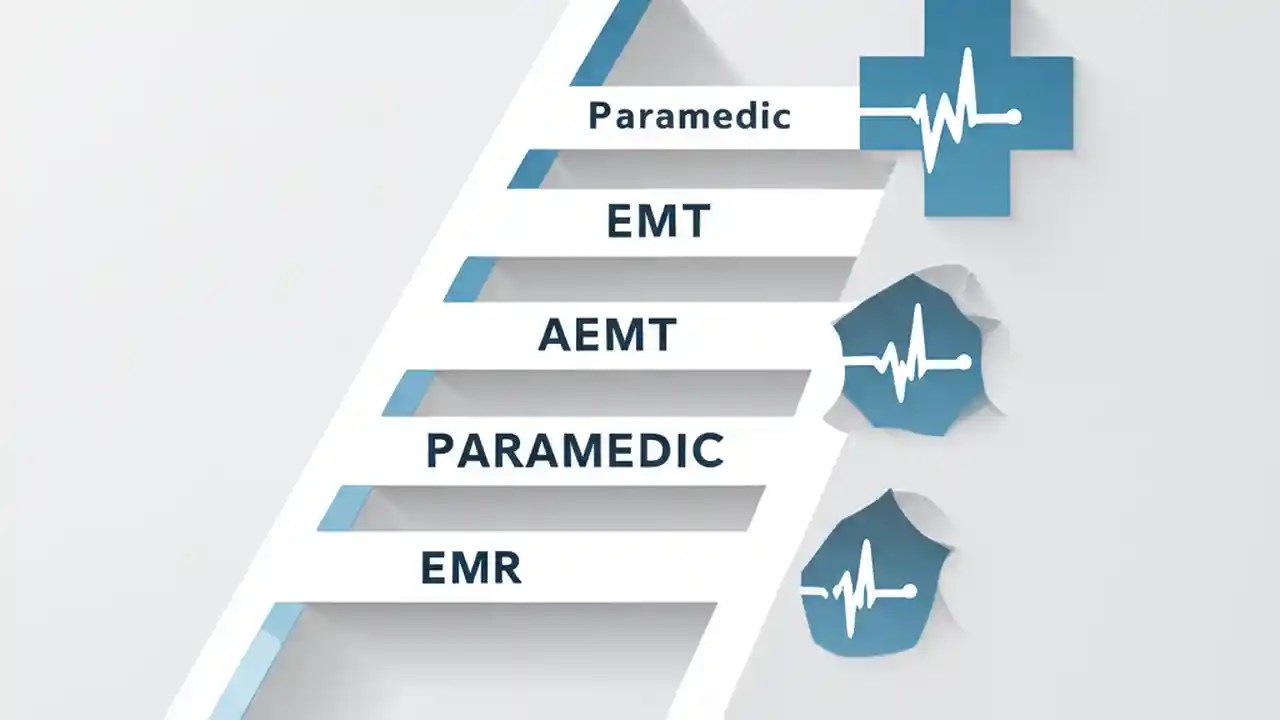 Paramedic

EMT

AEMT

PARAMEDIC

EMR