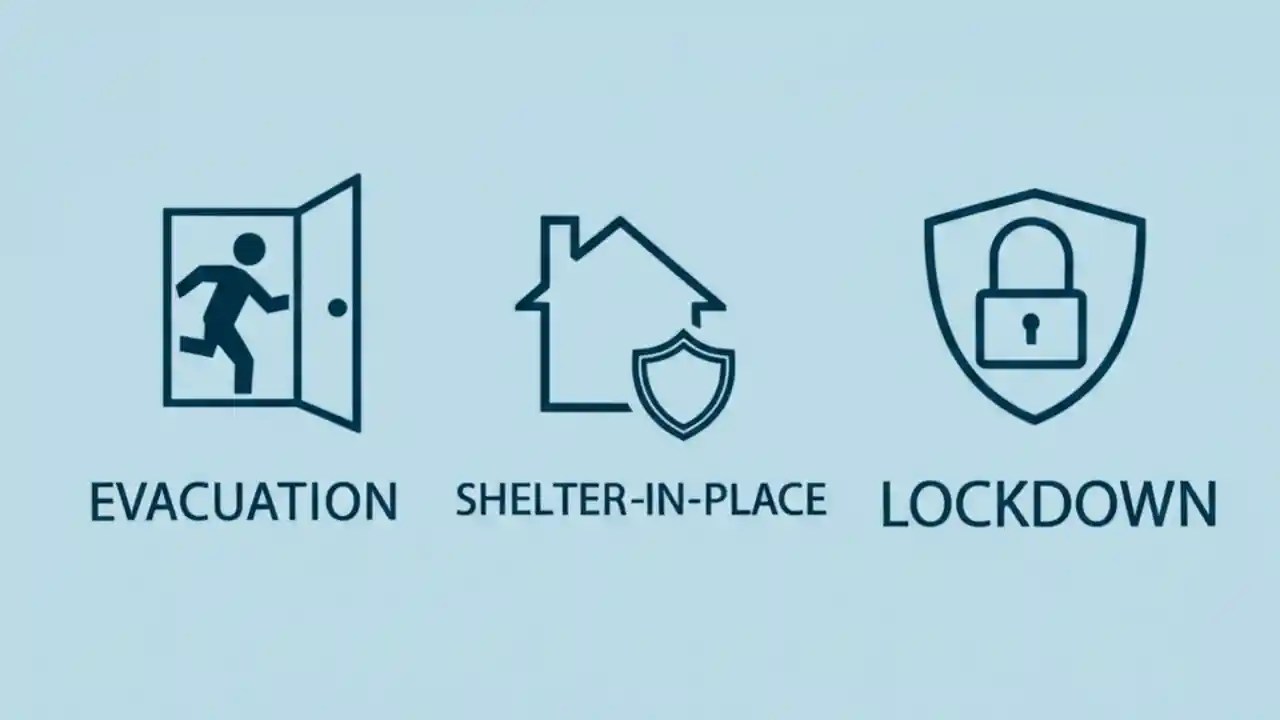 EVACUATION

SHELTER-IN-PLACE

LOCKDOWN