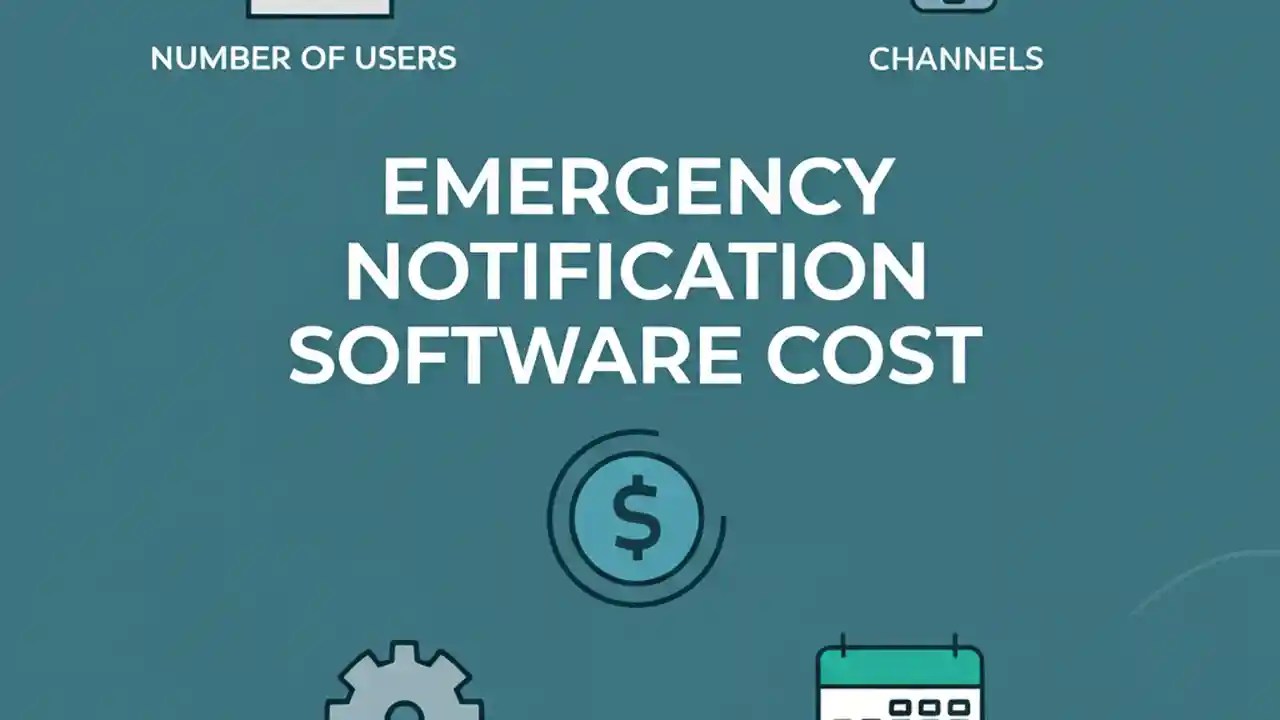 NUMBER OF USERS

CHANNELS

EMERGENCY NOTIFICATION SOFTWARE COST

$