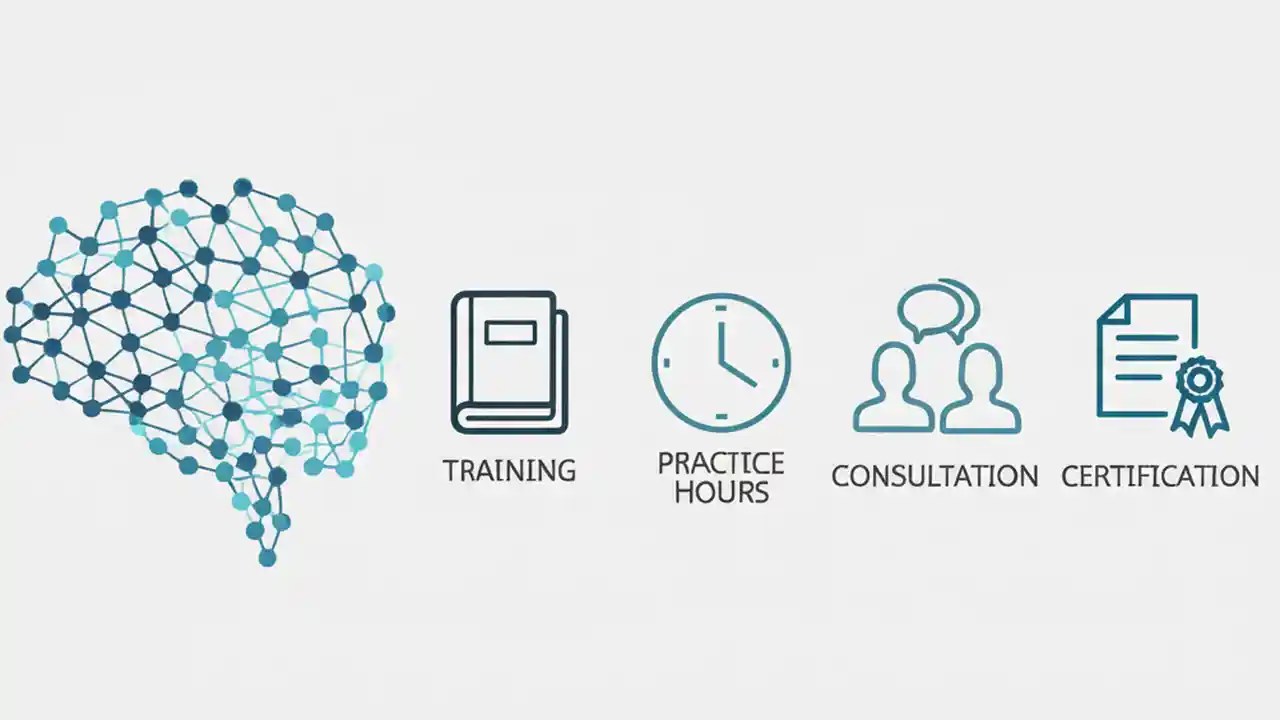 TRAINING

PRACTICE HOURS

CONSULTATION

CERTIFICATION