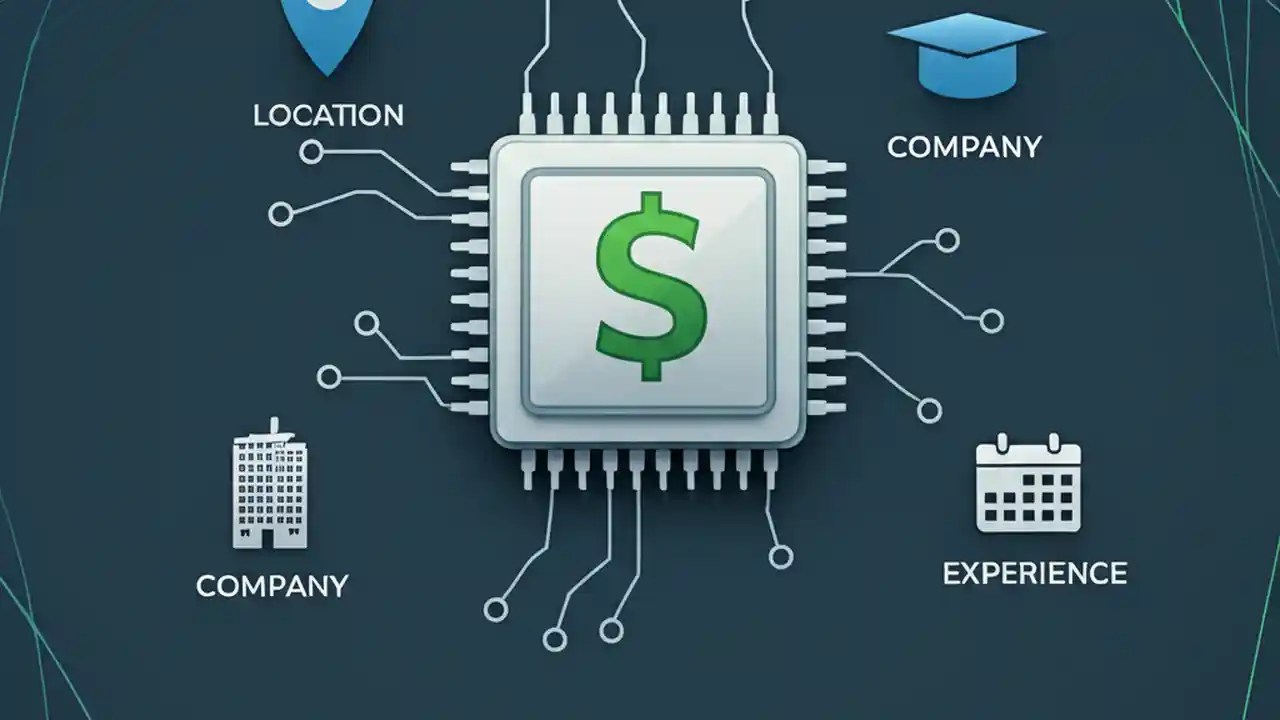 LOCATION

COMPANY

$

COMPANY

EXPERIENCE