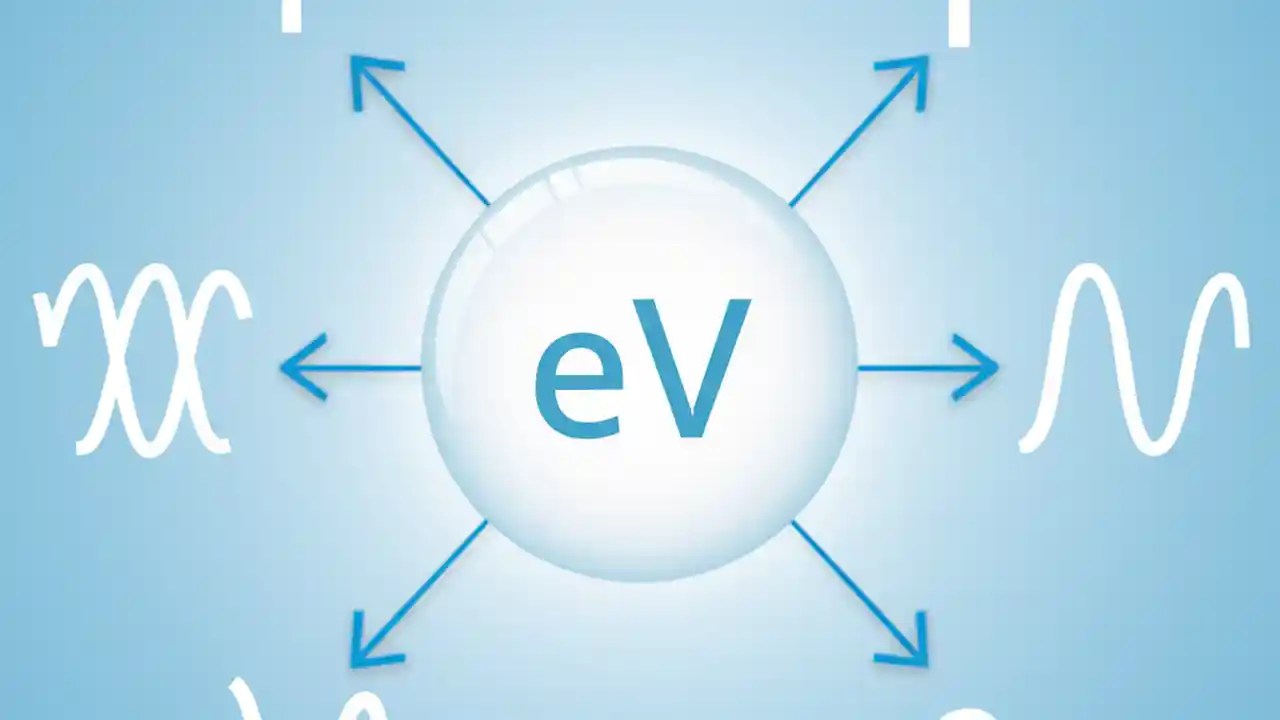 eV