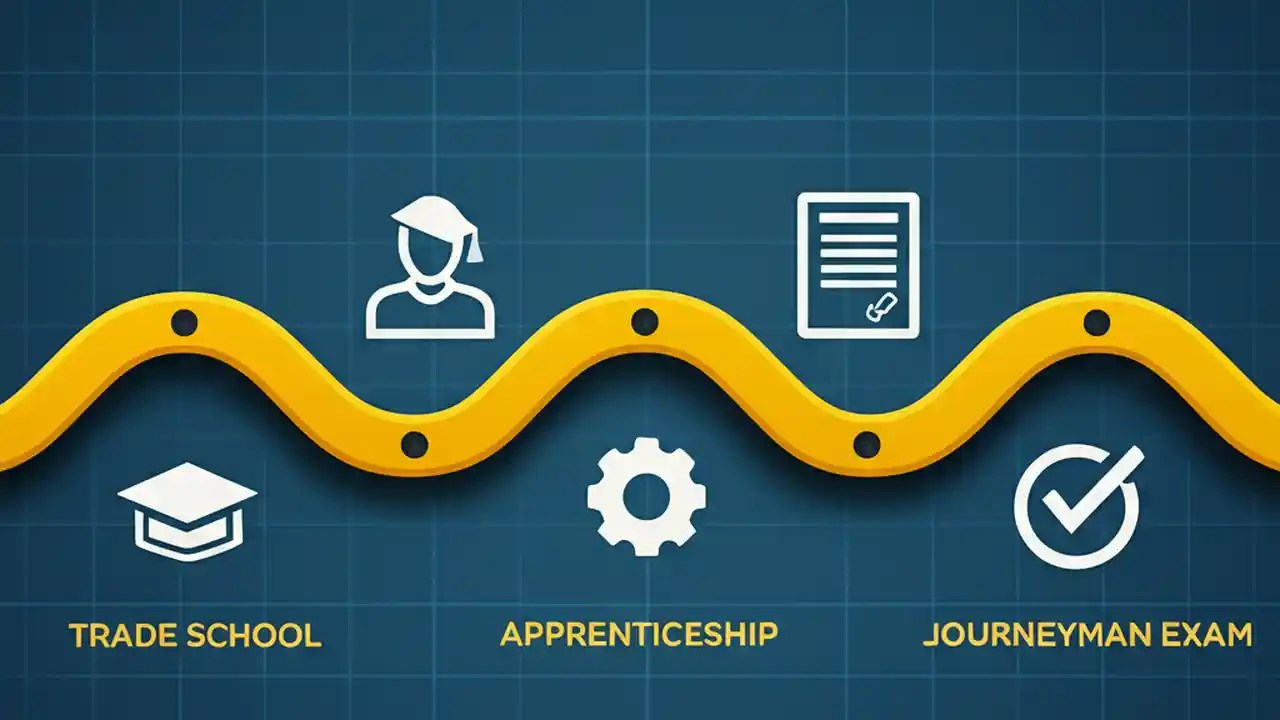 TRADE SCHOOL

APPRENTICESHIP

JOURNEYMAN EXAM