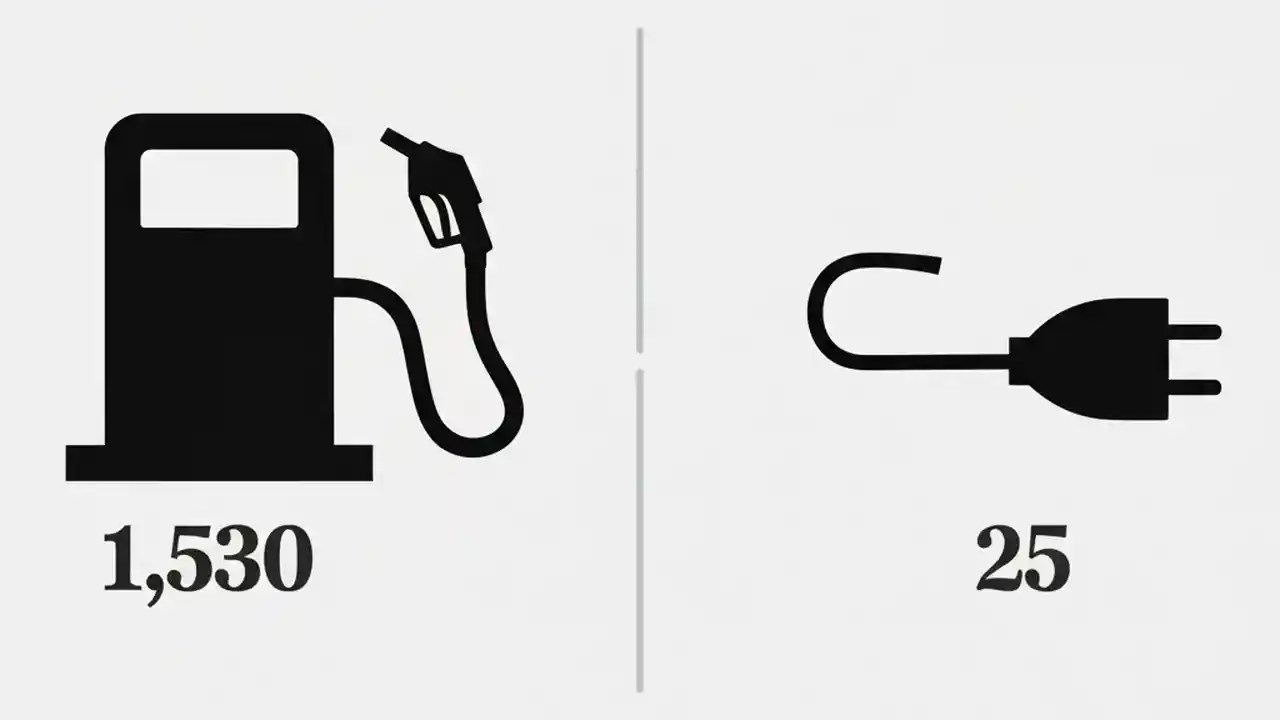 1,530

25