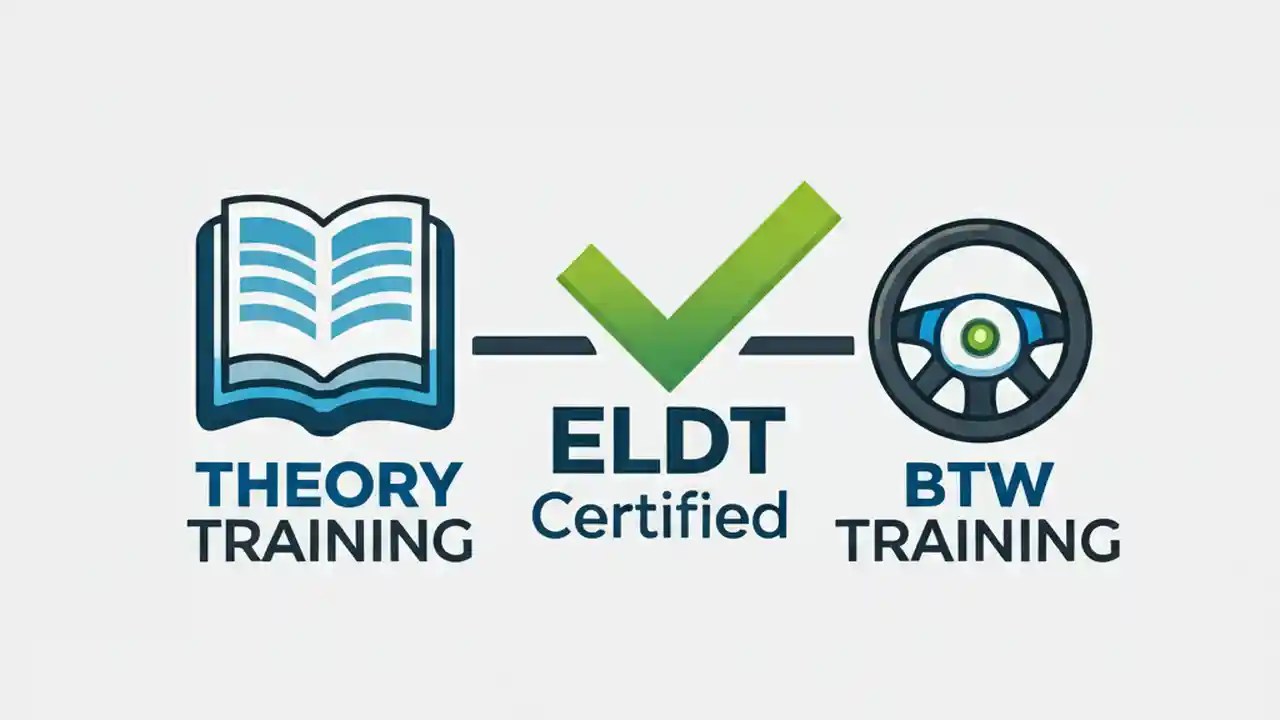 THEORY
TRAINING

ELDT
Certified

BTW
TRAINING