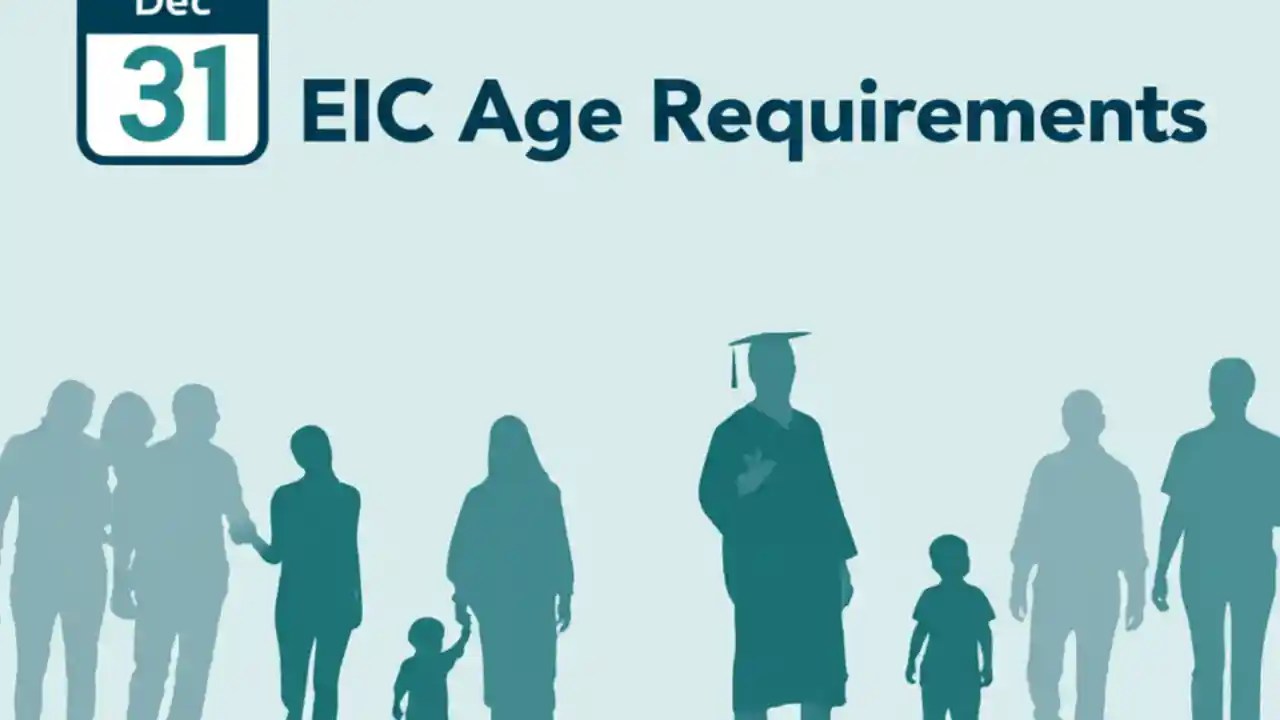 Dec
31
EIC Age Requirements