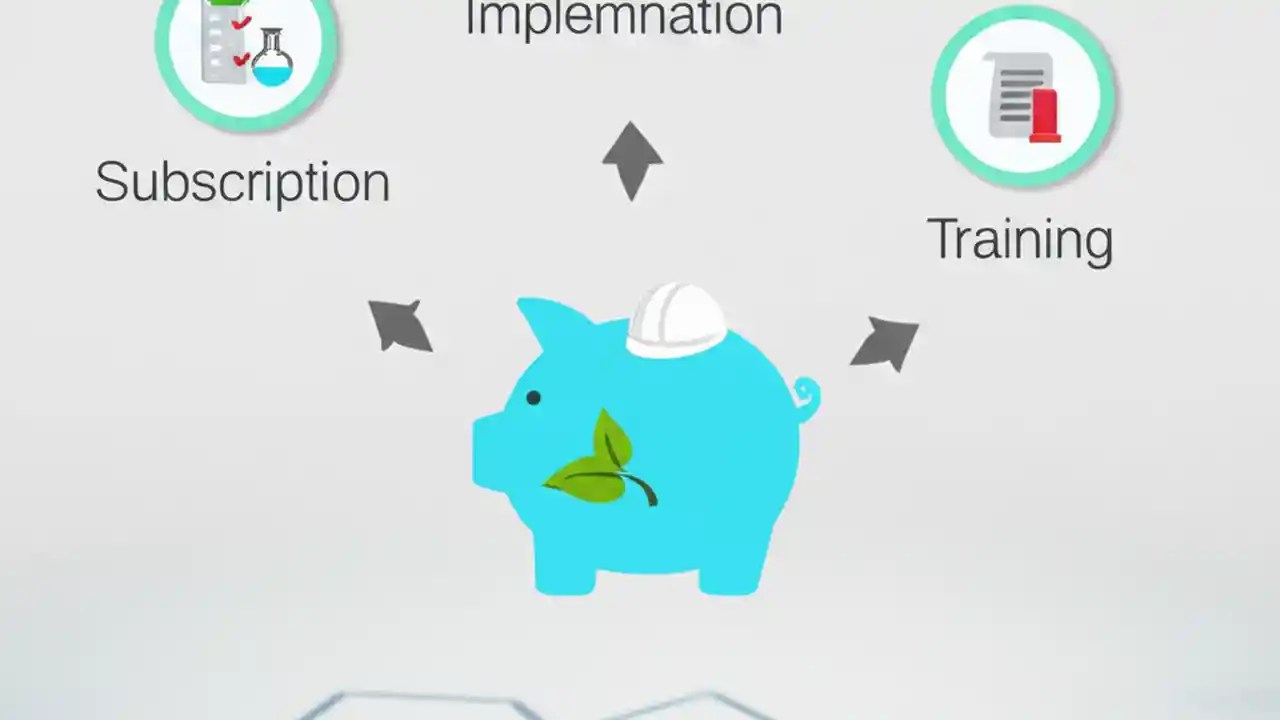 Implemnation

Subscription

Training