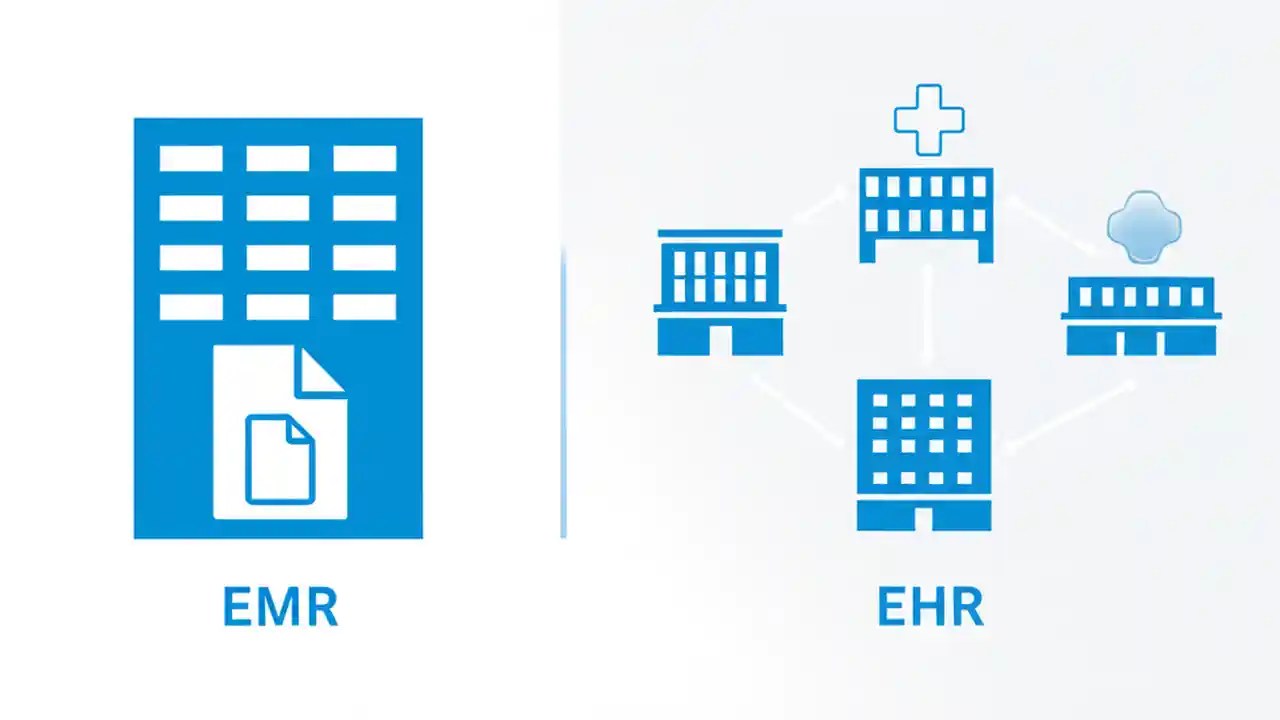 EMR

EHR