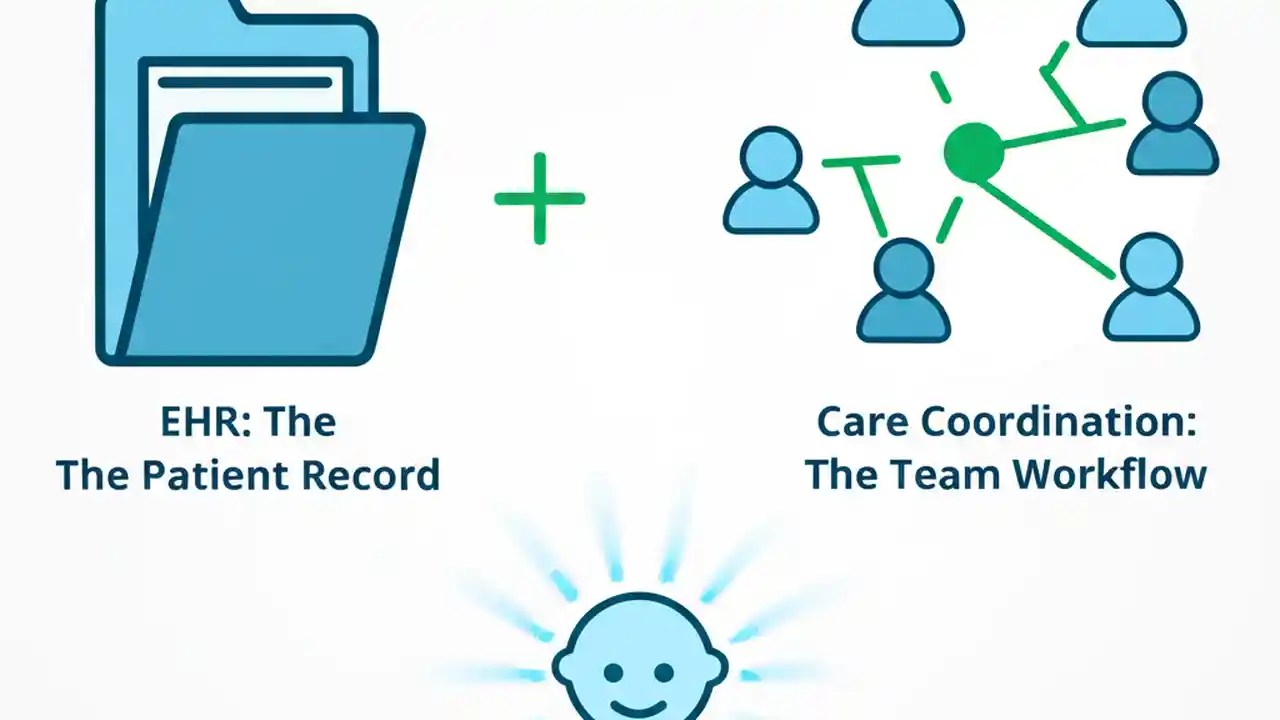 EHR: The
The Patient Record

Care Coordination:
The Team Workflow