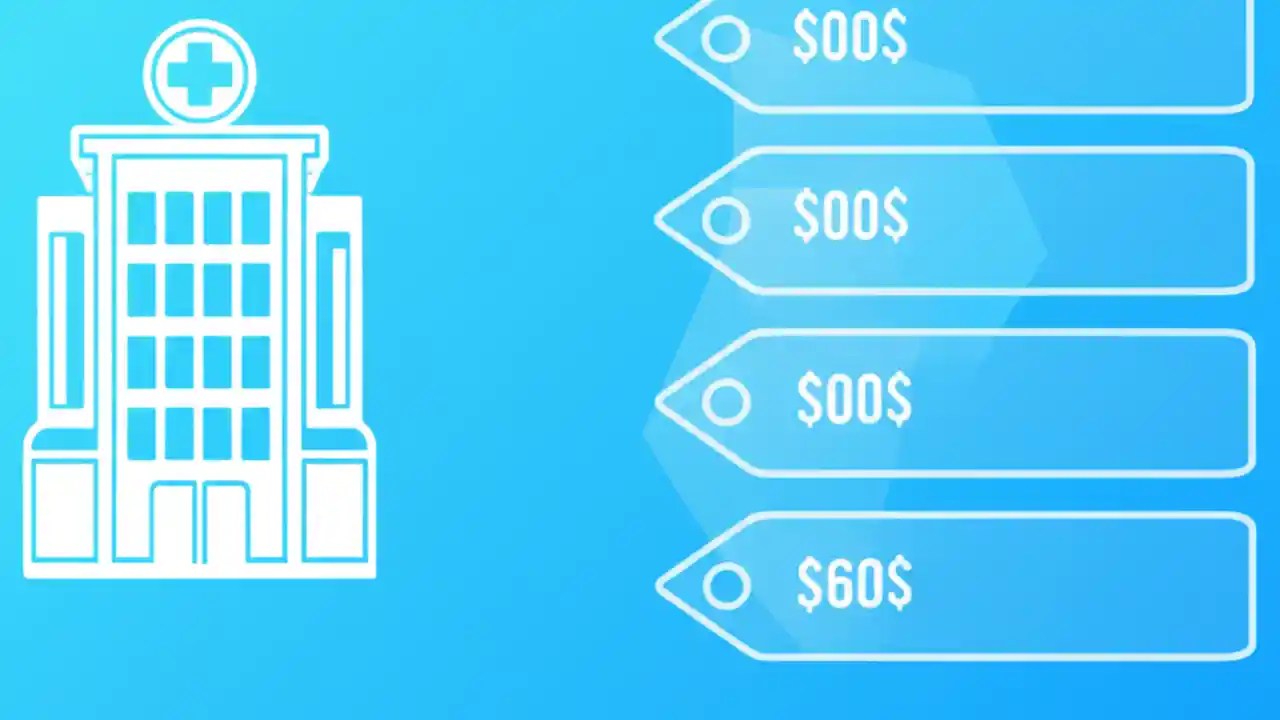 \$00\$

\$00\$

\$00\$

\$60\$