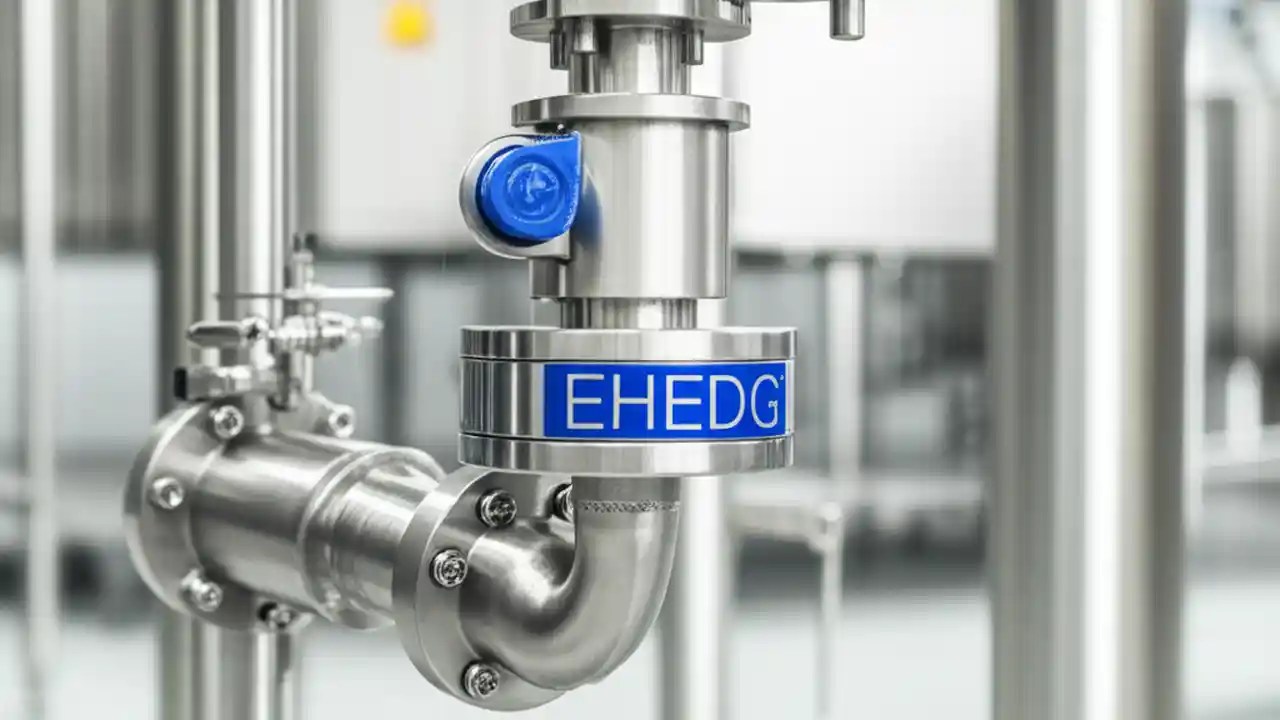 EHEDG