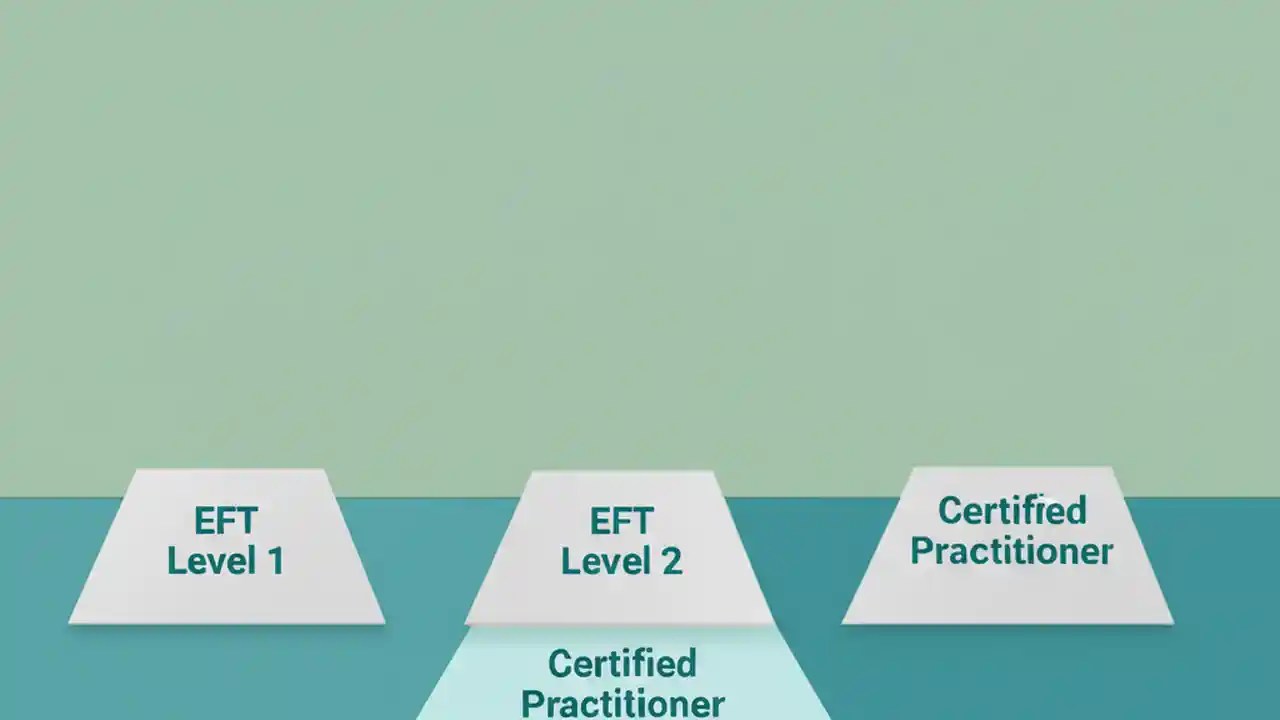 EFT
Level 1

EFT
Level 2

Certified
Practitioner

Certified
Practitioner