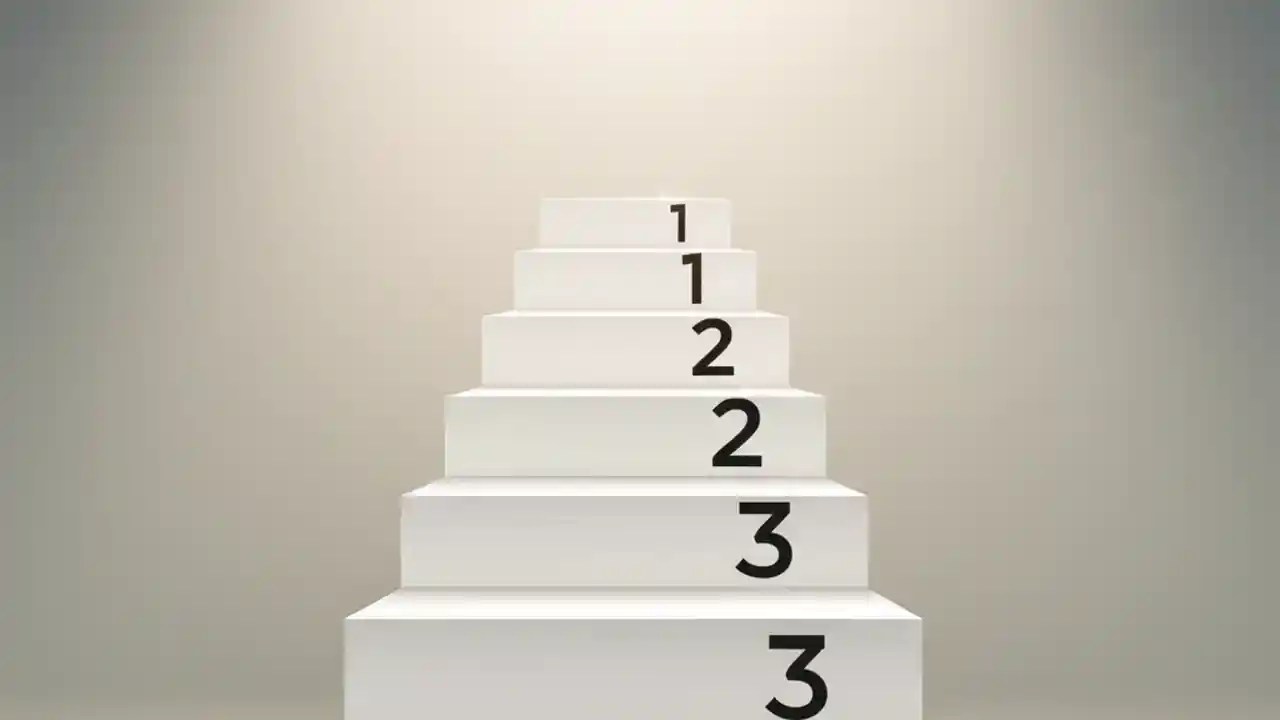 1
1
2
2
3
3