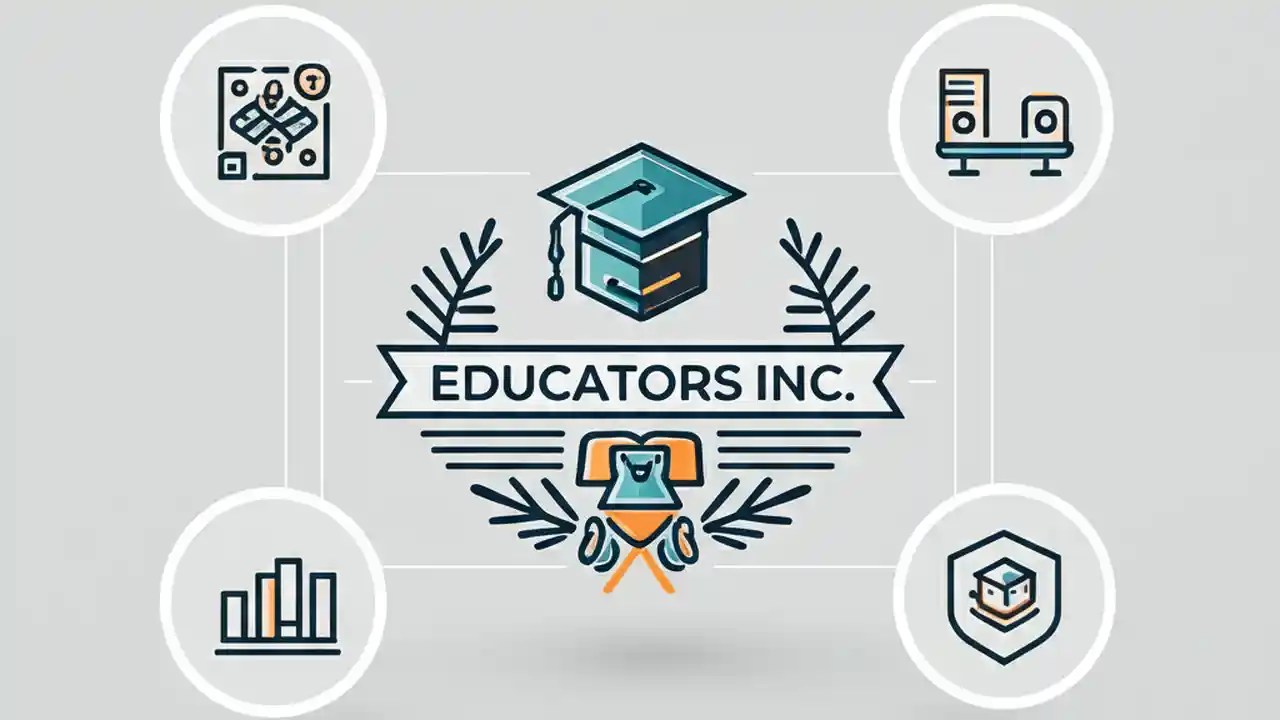 EDUCATORS INC.