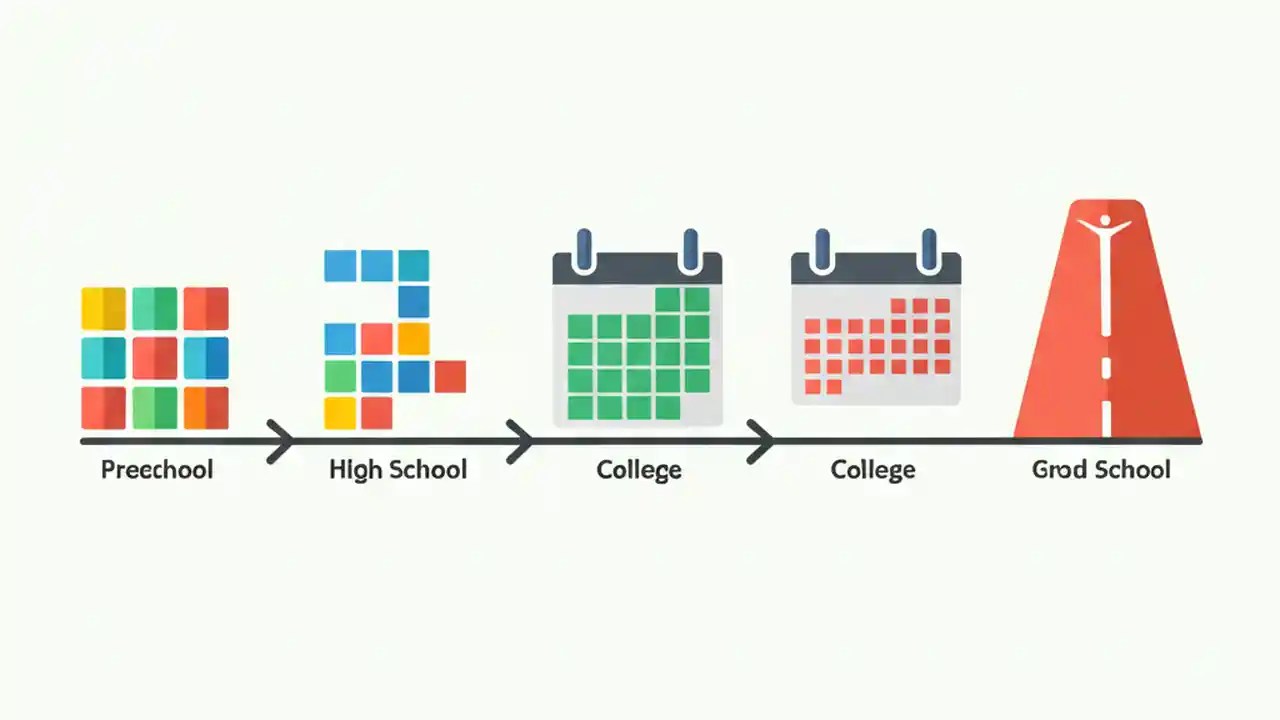 Preechool

High School

College

College

Grod School