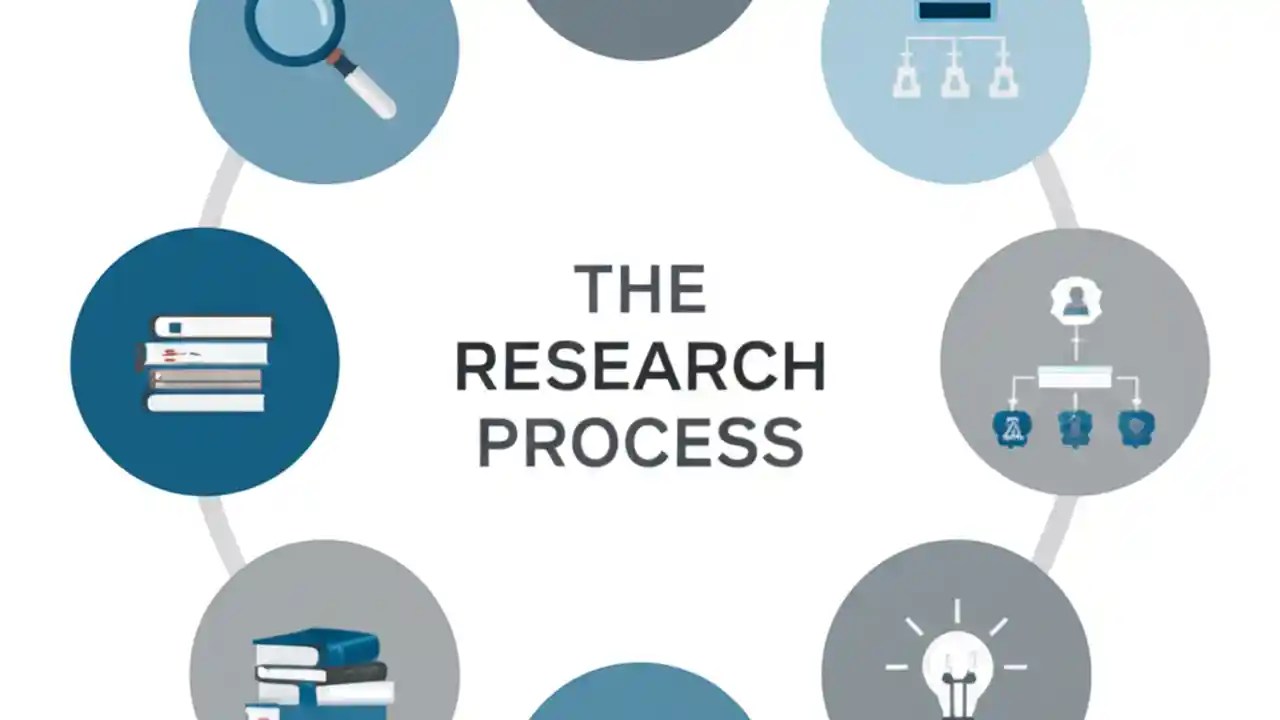 THE
RESEARCH
PROCESS