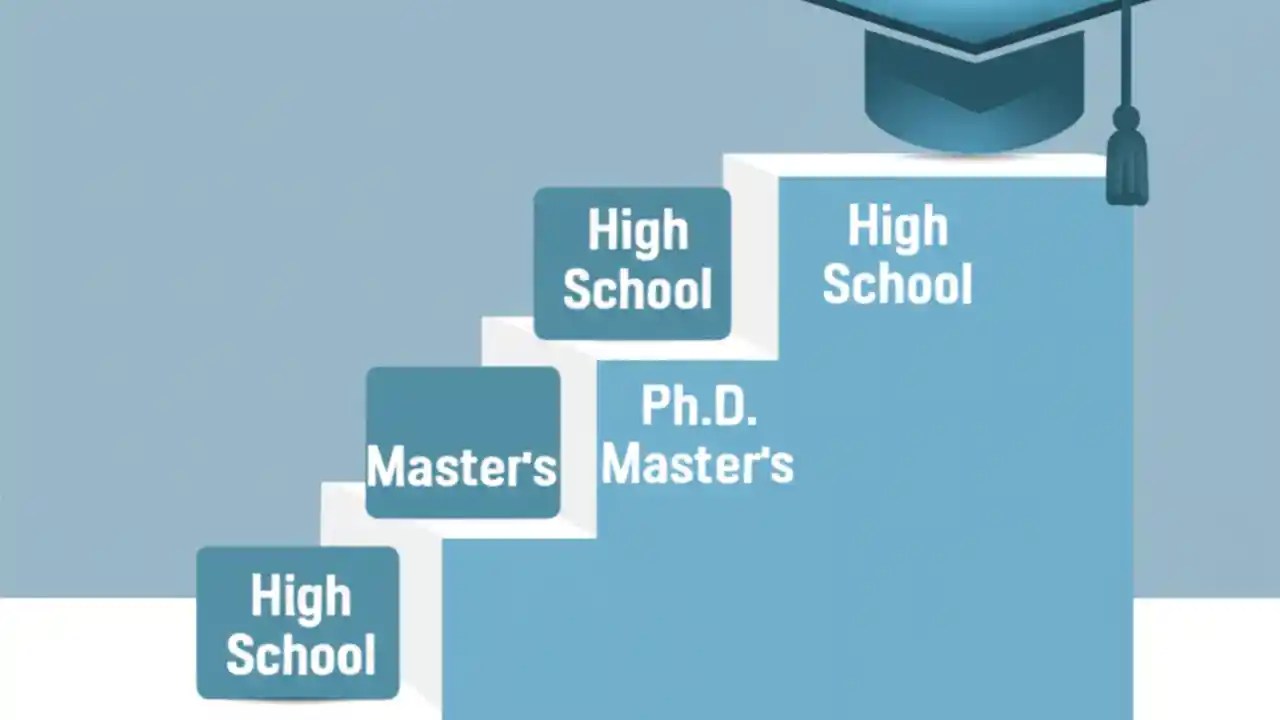 High School

Master's

High School

Ph.D. Master's

High School