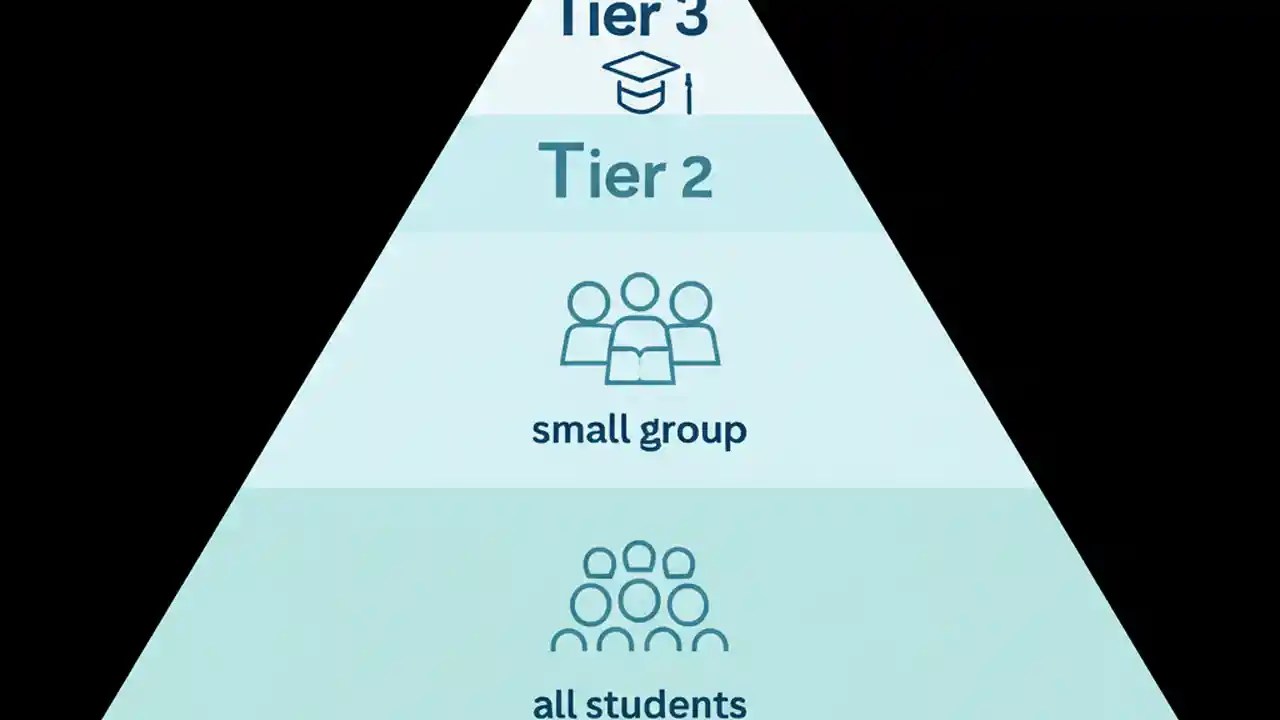 Tier 3

Tier 2

small group

all students