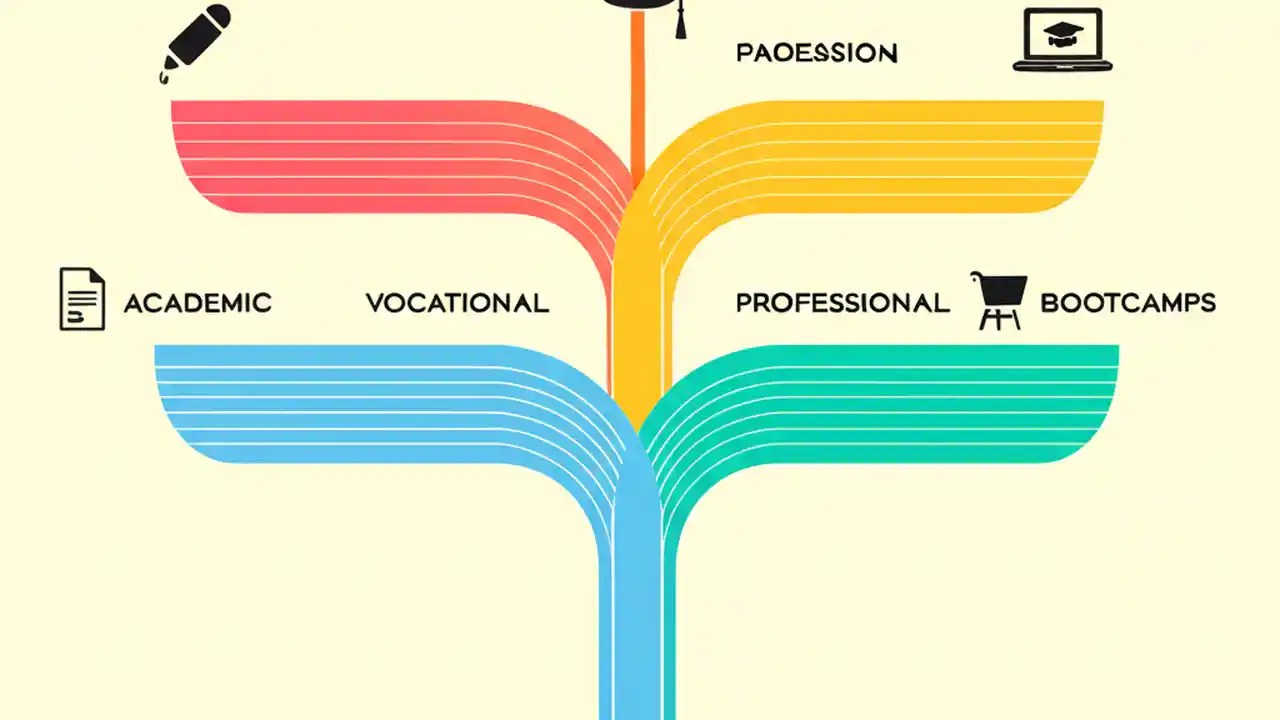 PAOESSION

ACADEMIC

VOCATIONAL

PROFESSIONAL

BOOTCAMPS