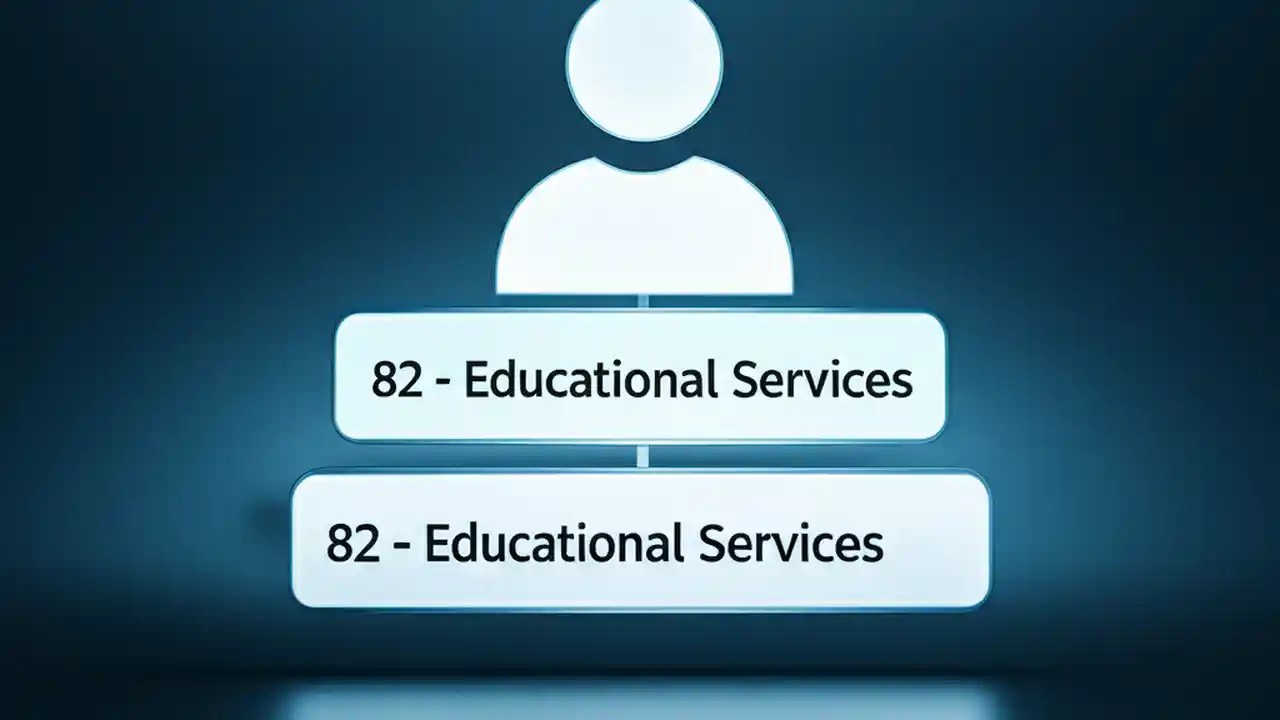 82 - Educational Services

82 - Educational Services