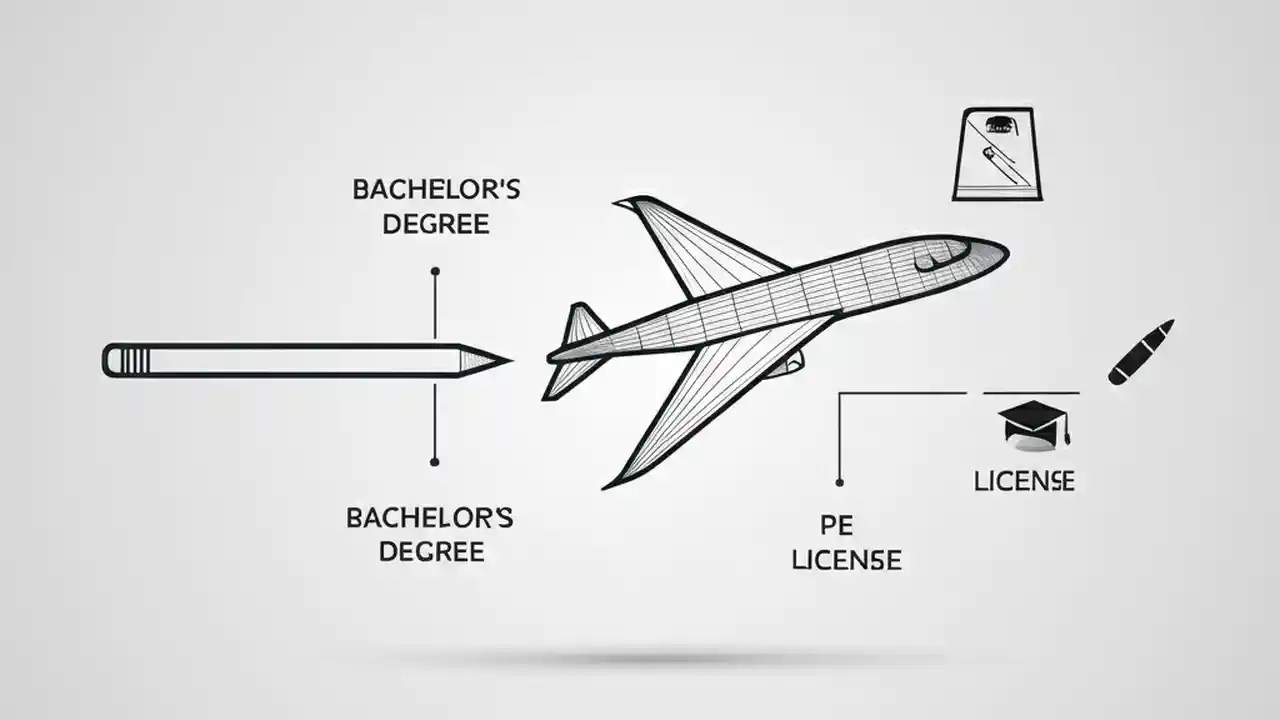 BACHELOR'S DEGREE

BACHELOR'S DEGREE

LICENSE

PE LICENSE