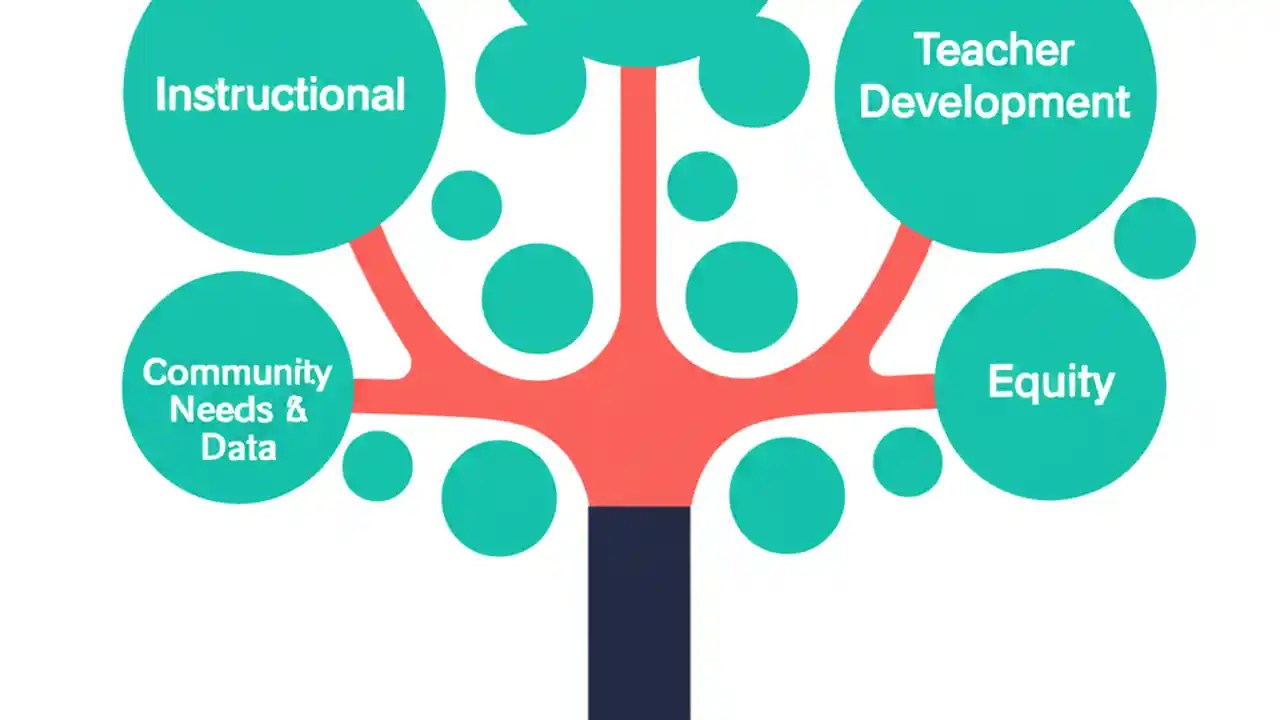 Instructional

Teacher Development

Community Needs & Data

Equity