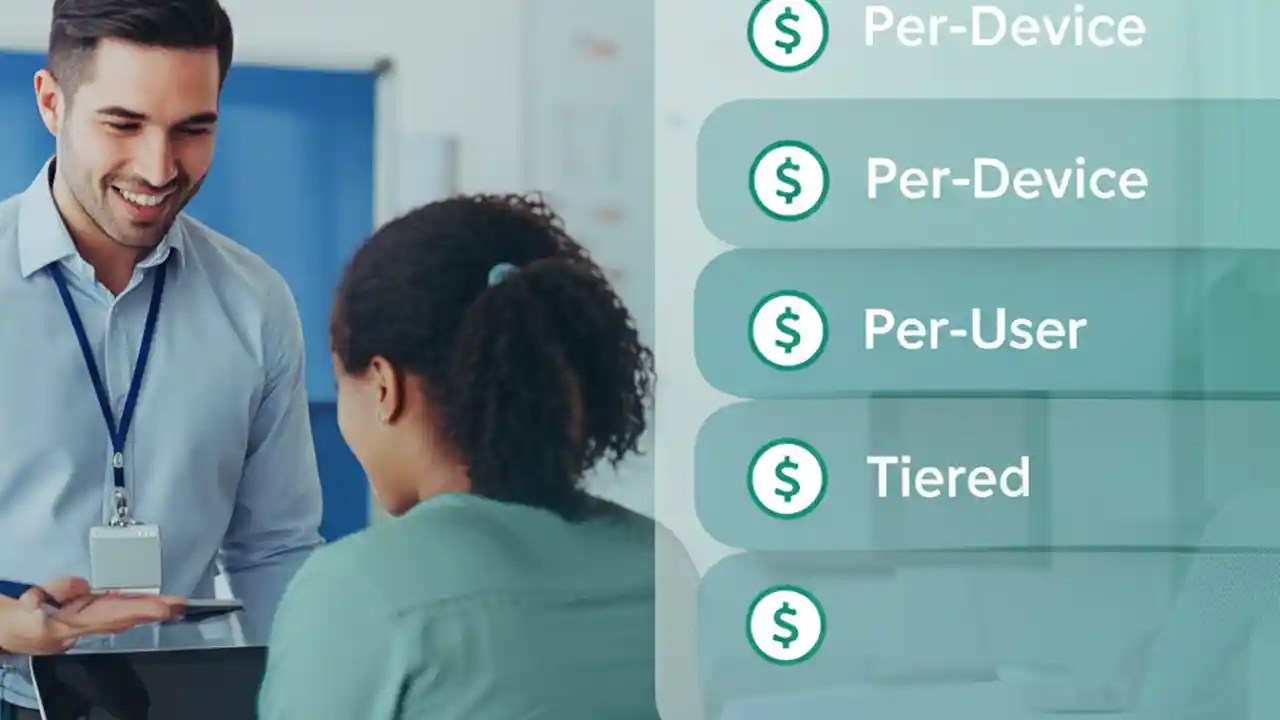 $ Per-Device

$ Per-Device

$ Per-User

$ Tiered

$