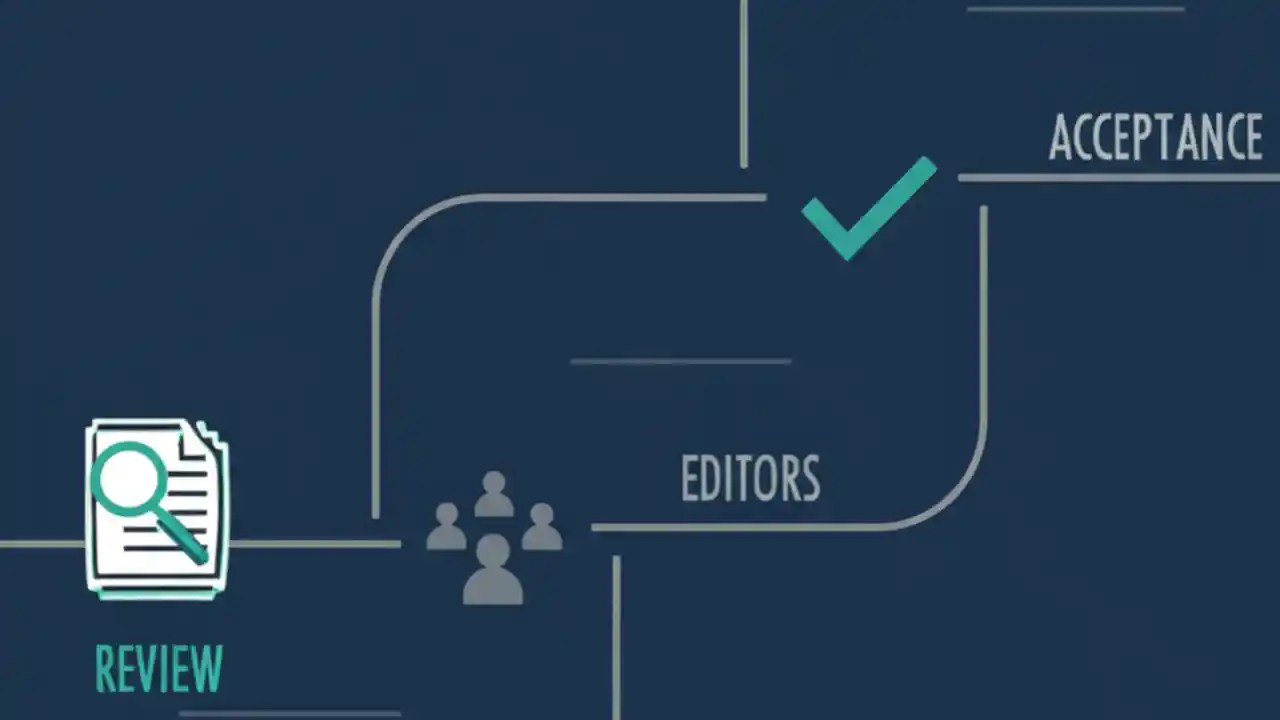 ACCEPTANCE

EDITORS

REVIEW