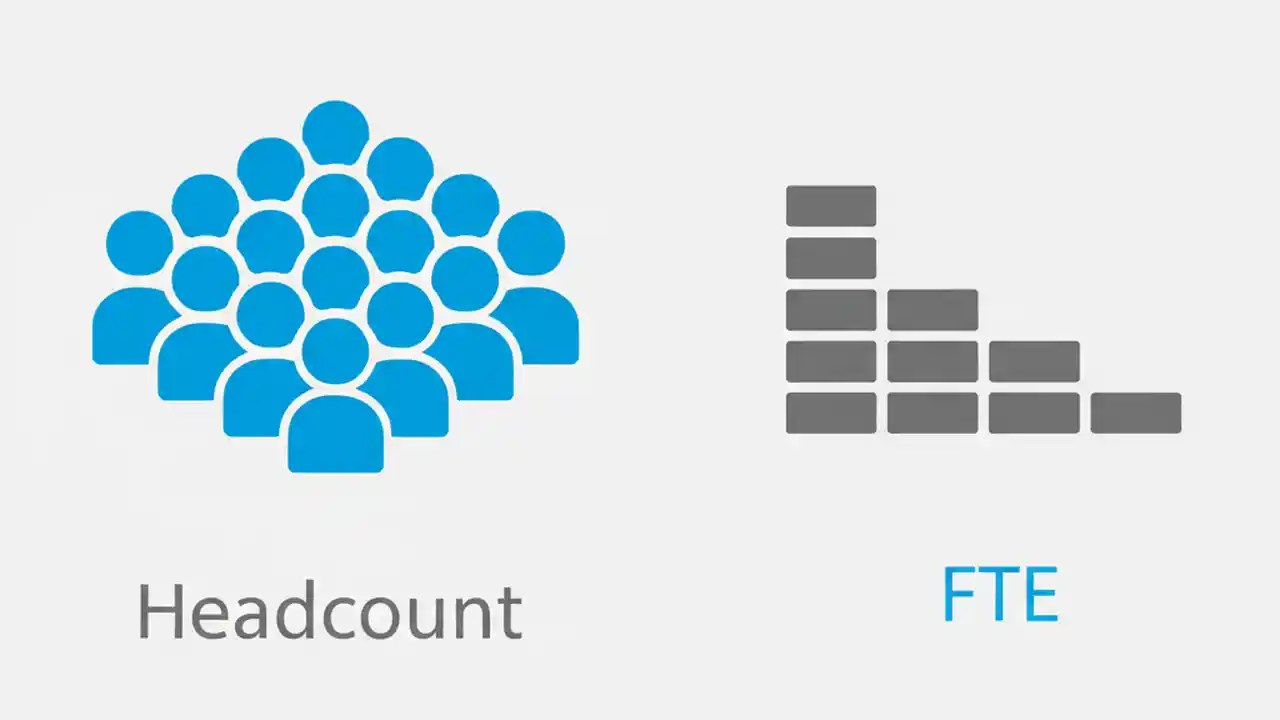 Headcount

FTE