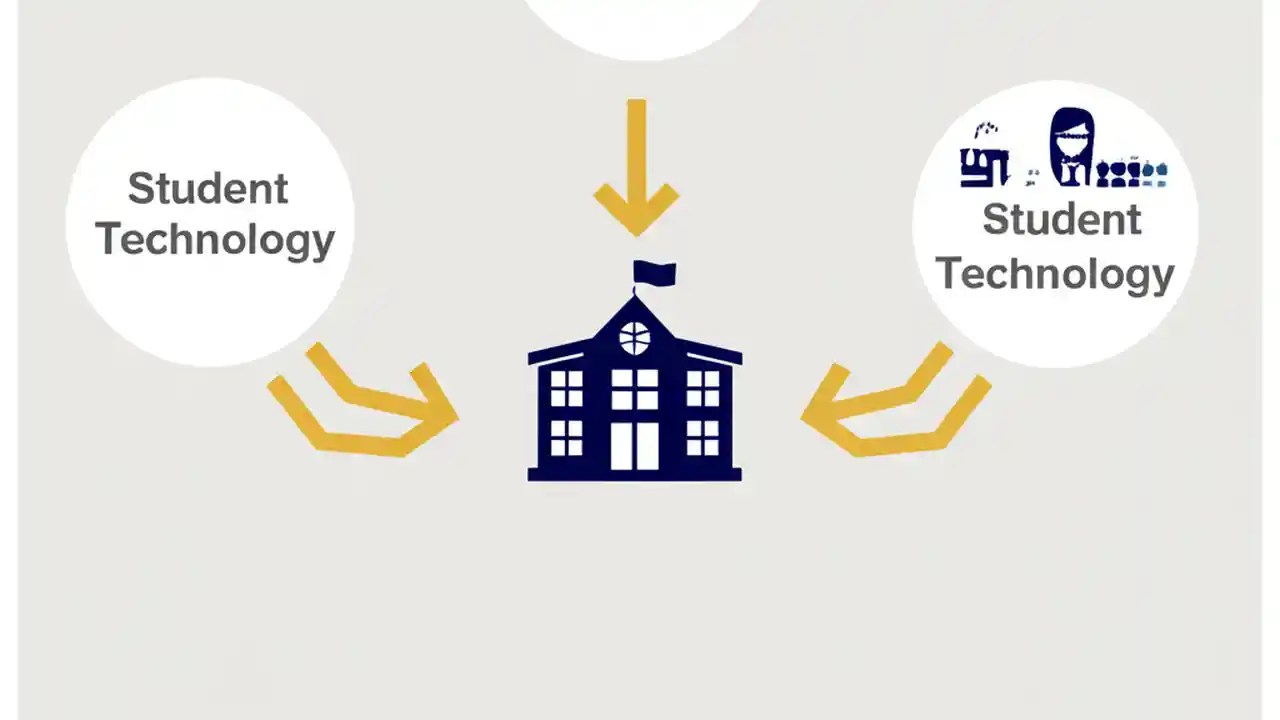 Student Technology

Student Technology