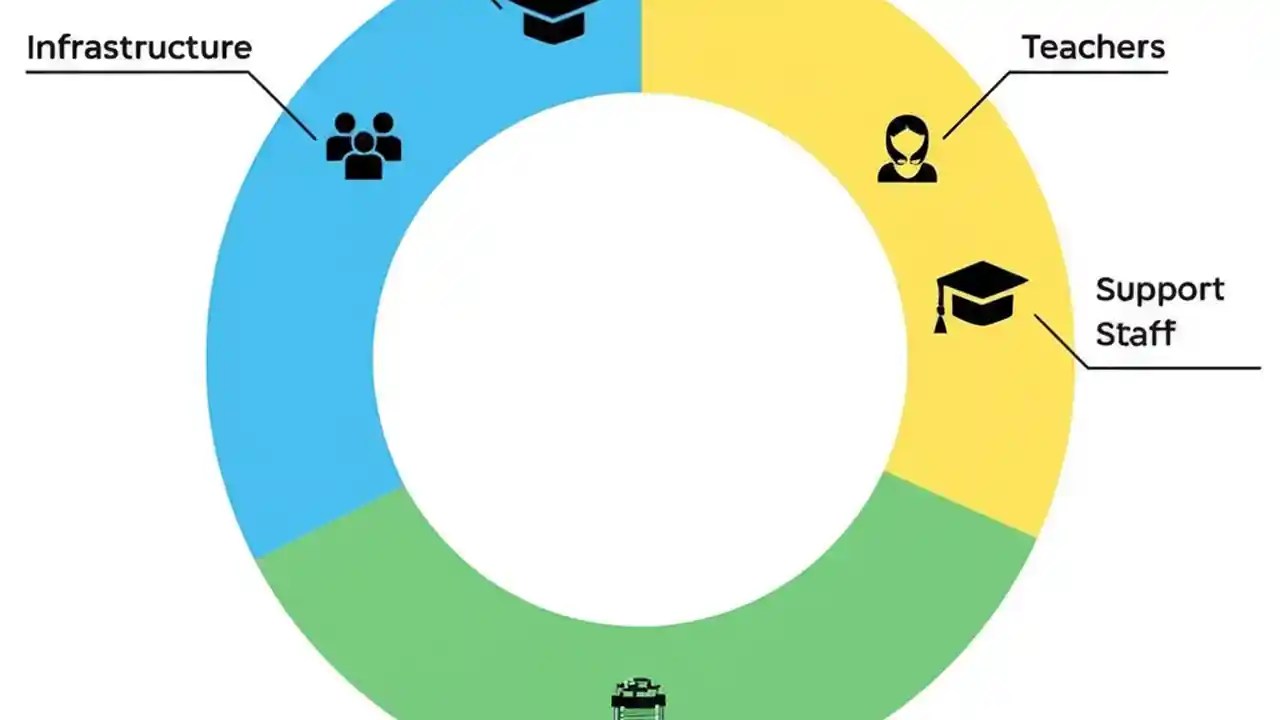 Infrastructure

Teachers

Support Staff