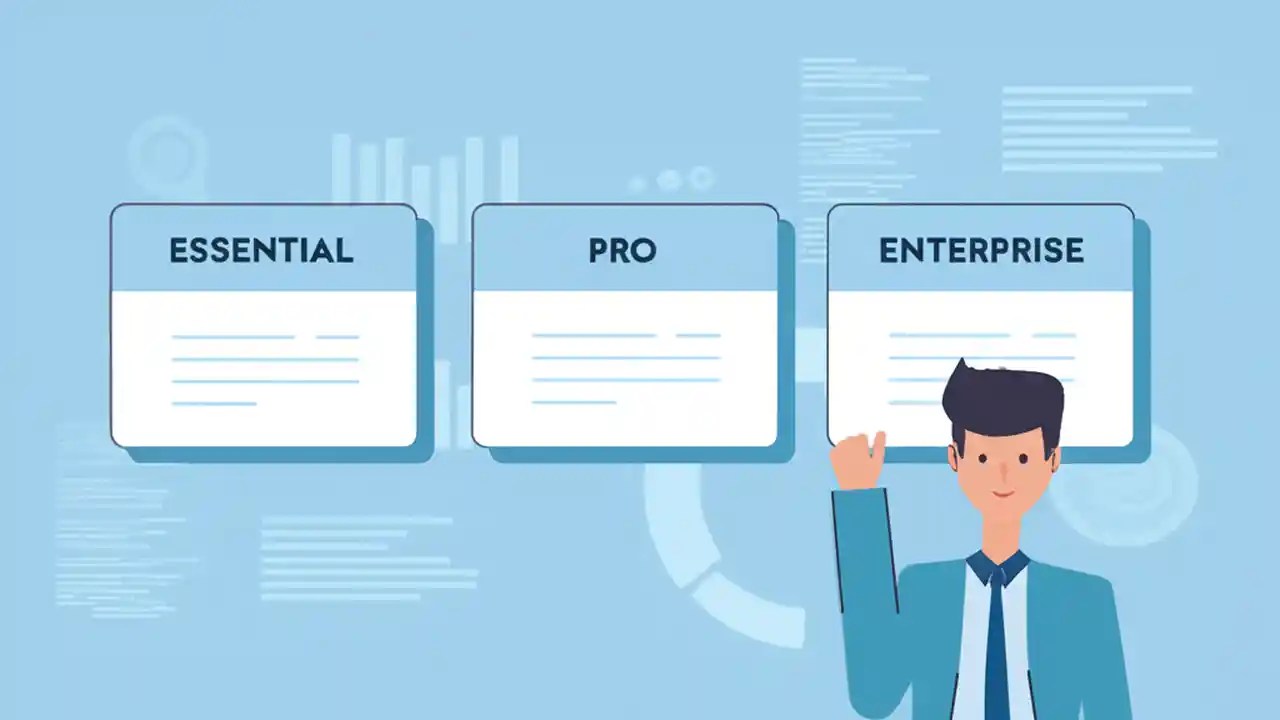 ESSENTIAL

PRO

ENTERPRISE