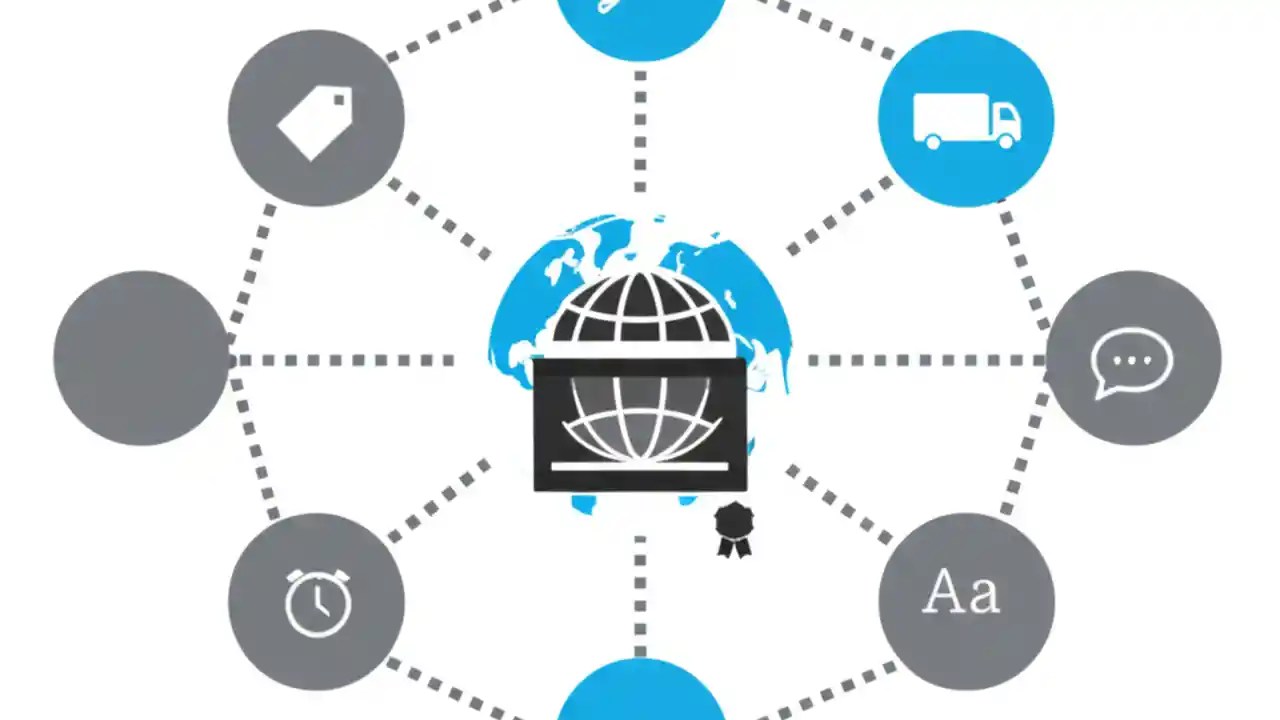 Aa