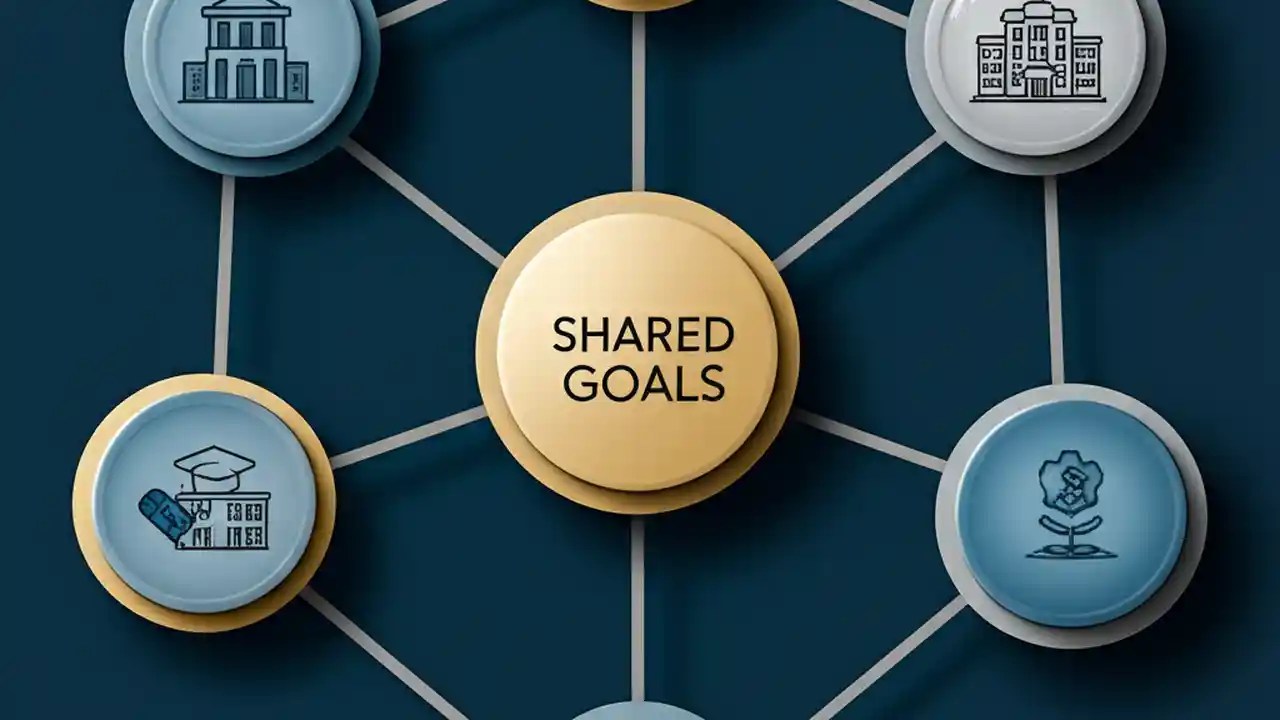 SHARED GOALS