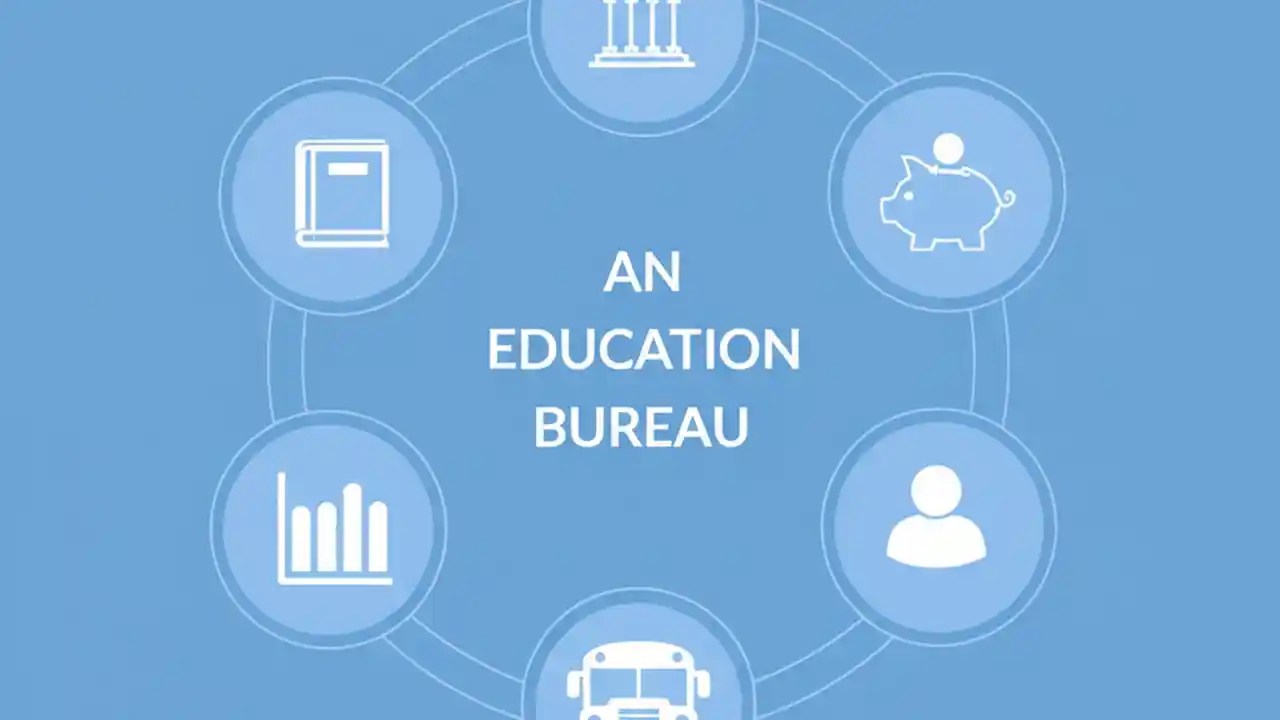 AN
EDUCATION
BUREAU