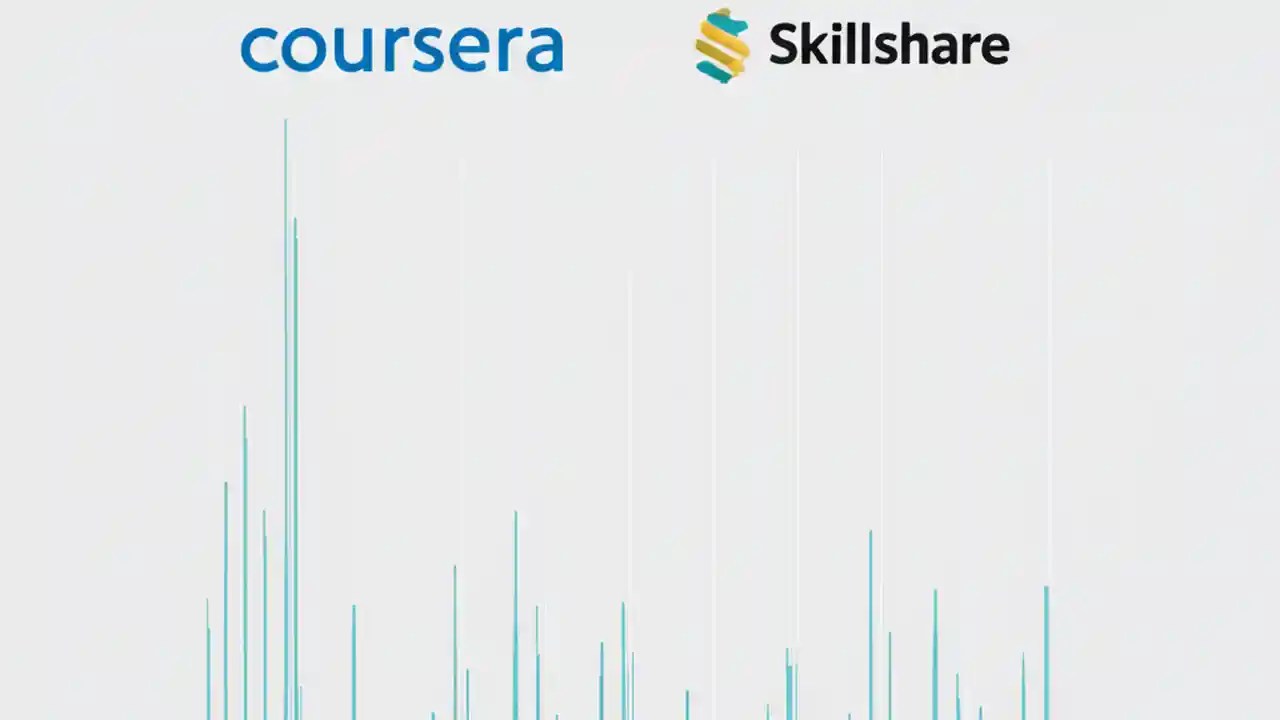 coursera

Skillshare