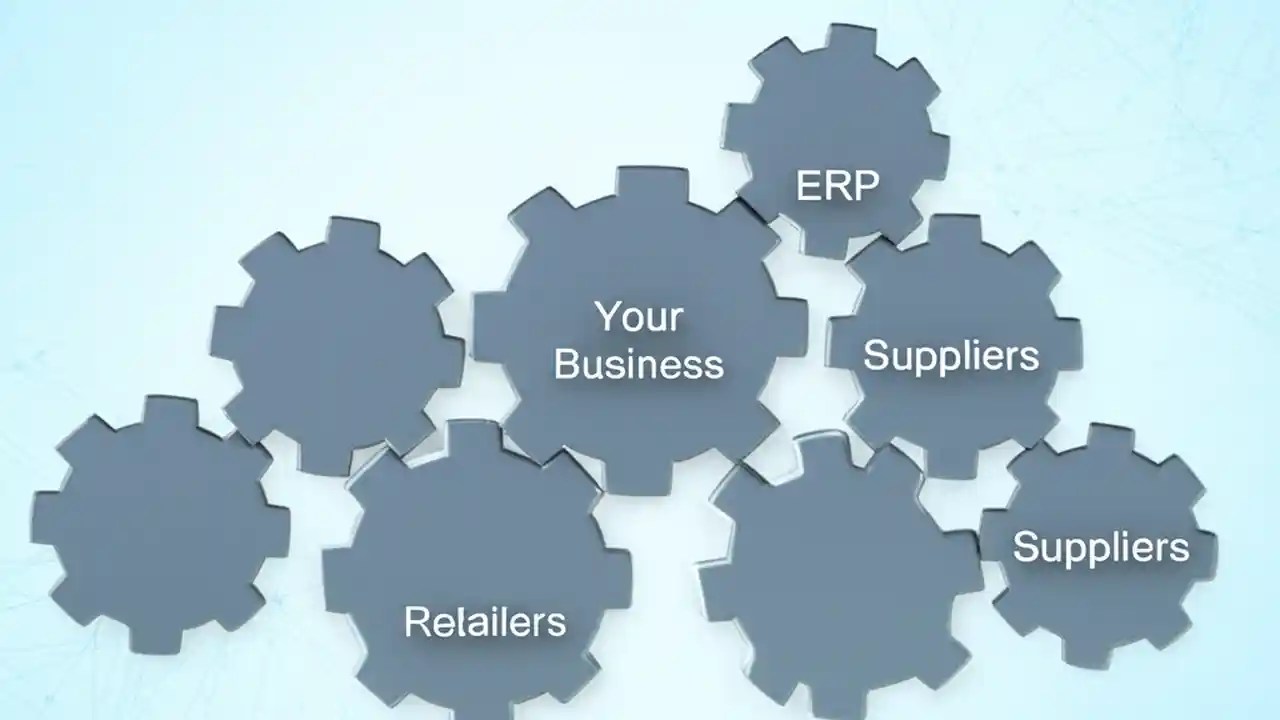 ERP

Your Business

Suppliers

Suppliers

Relailers