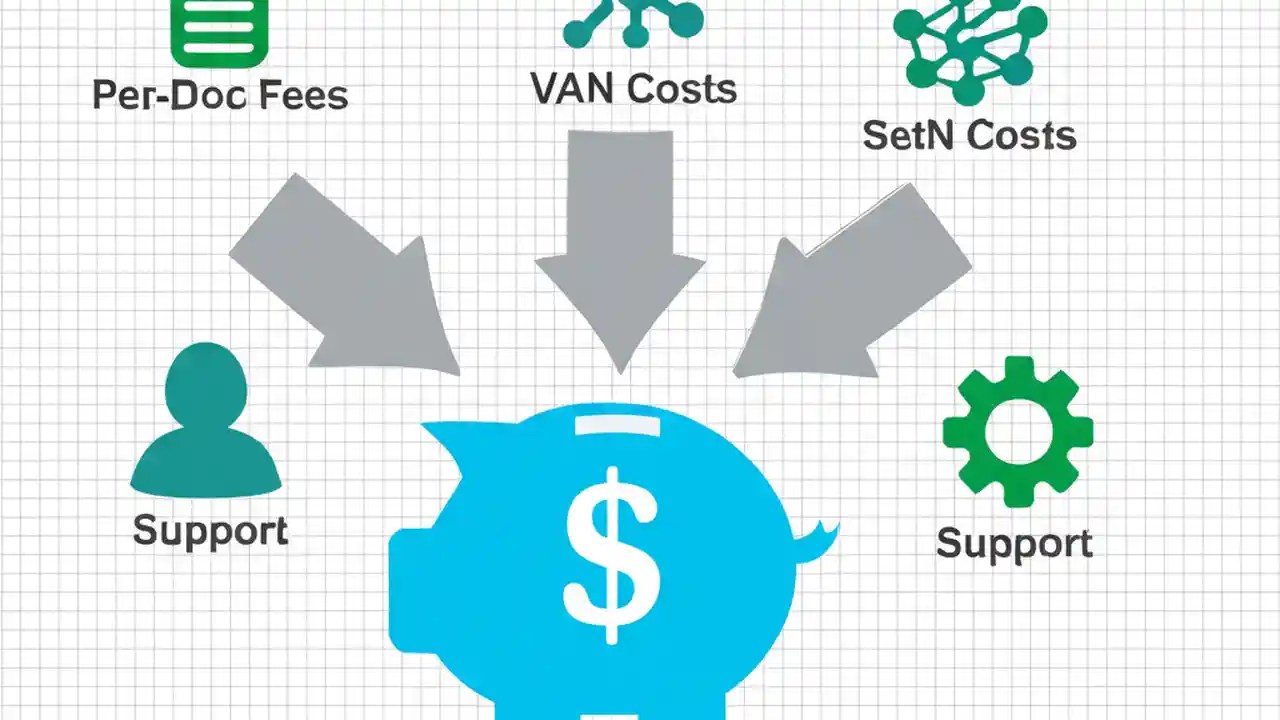 Per-Doc Fees

VAN Costs

SetN Costs

Support

$

Support