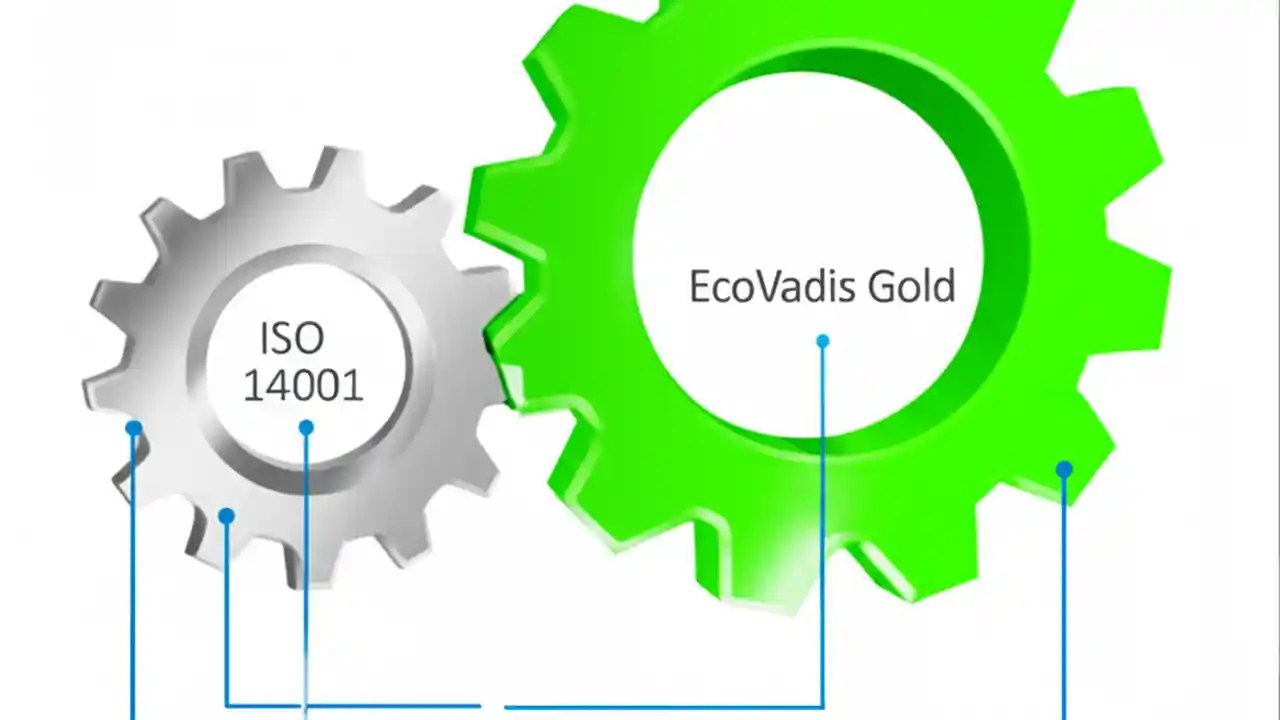 ISO 14001

EcoVadis Gold