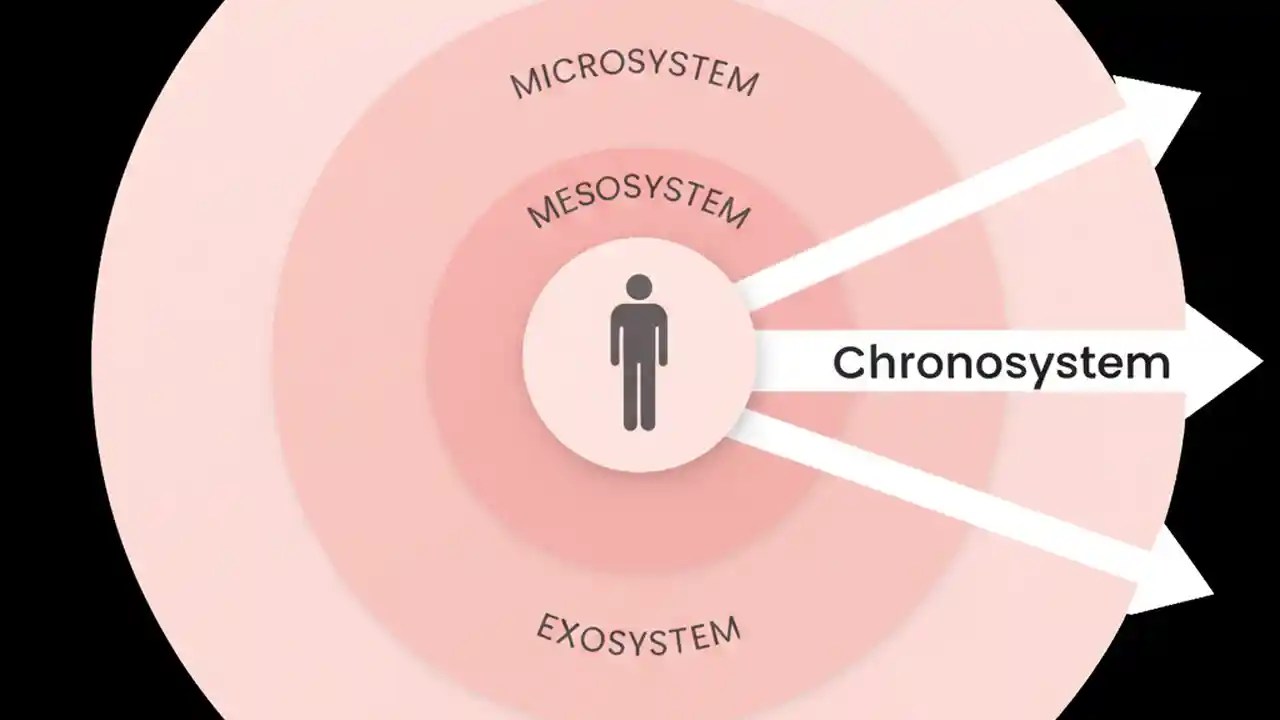 MICROSYSTEM

MESOSYSTEM

Chronosystem

EXOSYSTEM