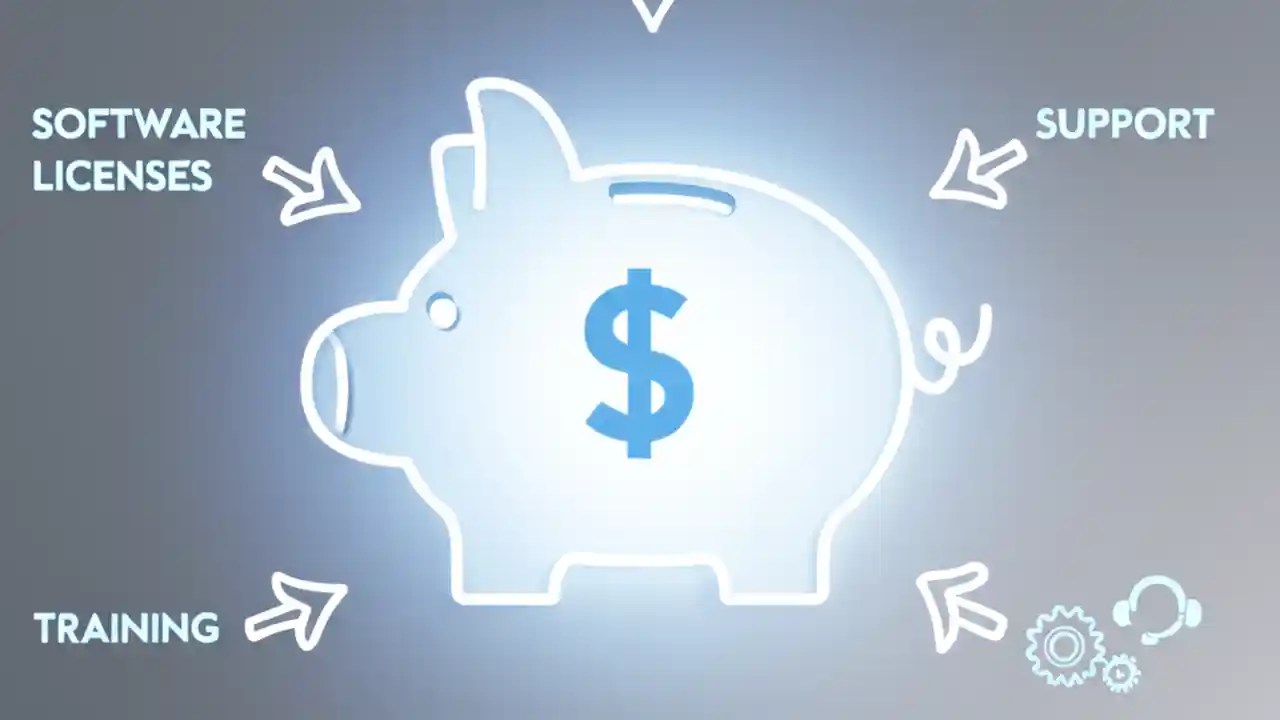 SOFTWARE LICENSES

SUPPORT

$

TRAINING