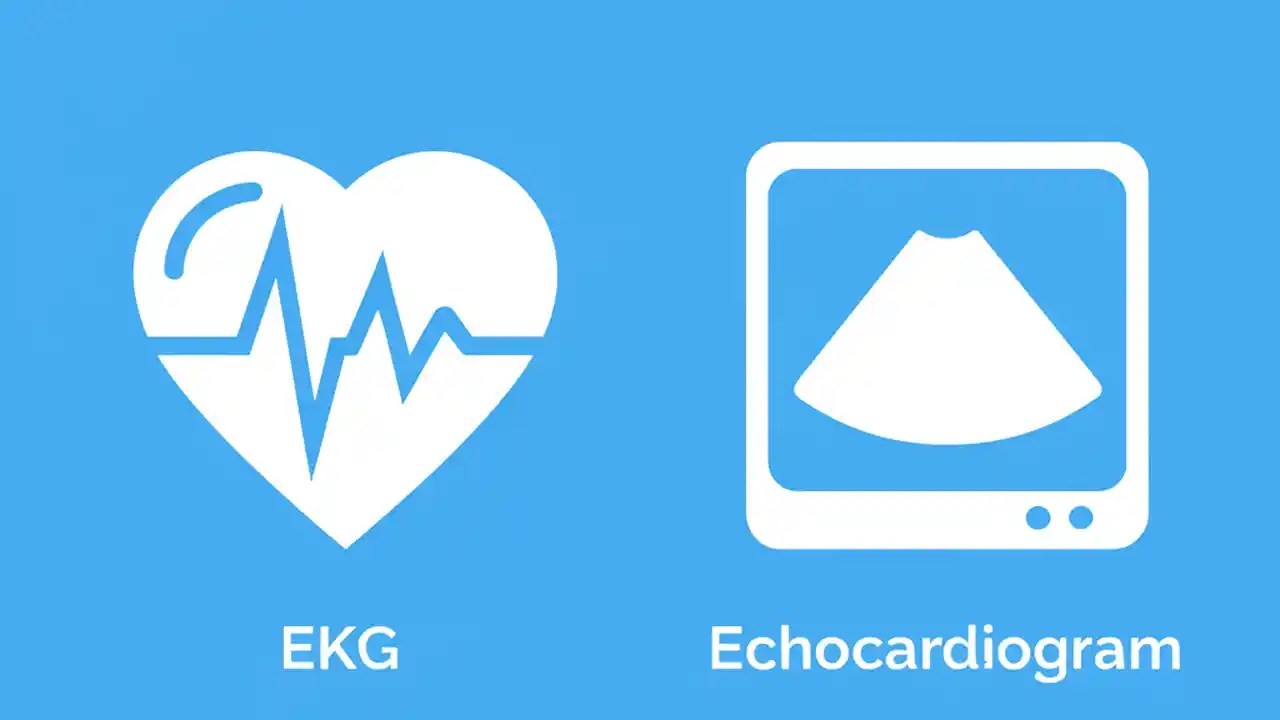 EKG

Echocardiogram