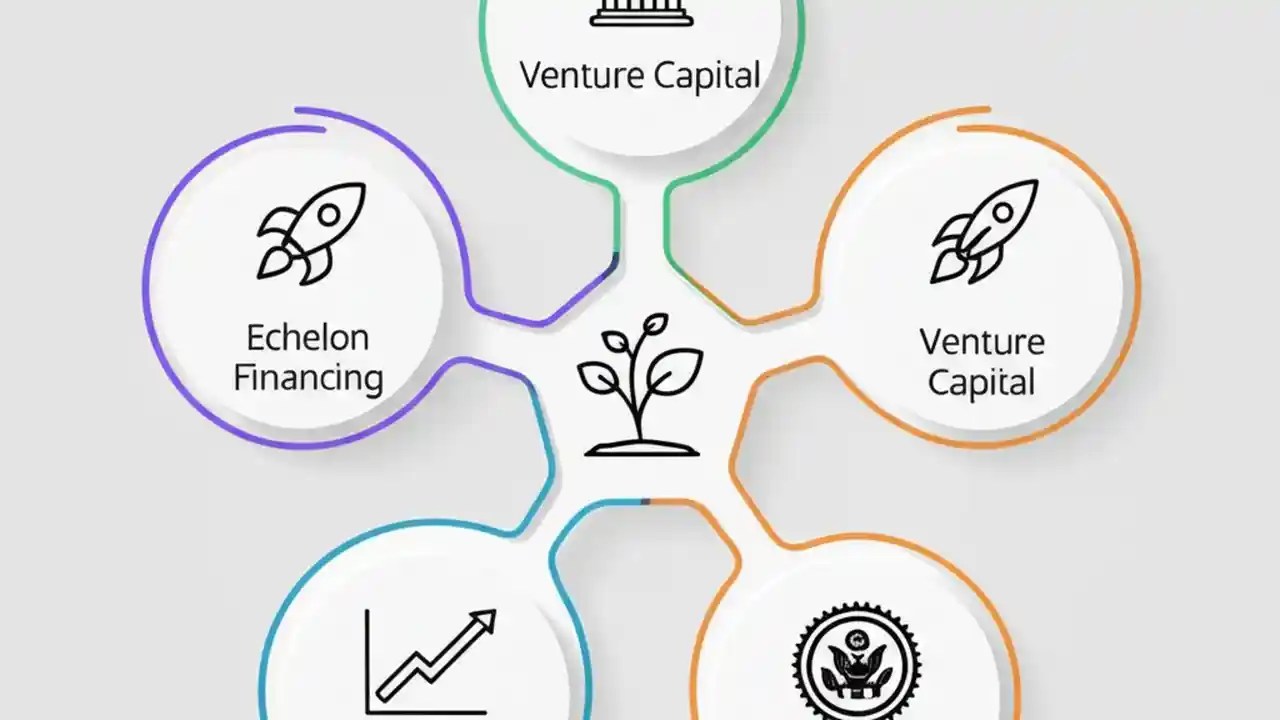 Venture Capital

Echelon Financing

Venture Capital