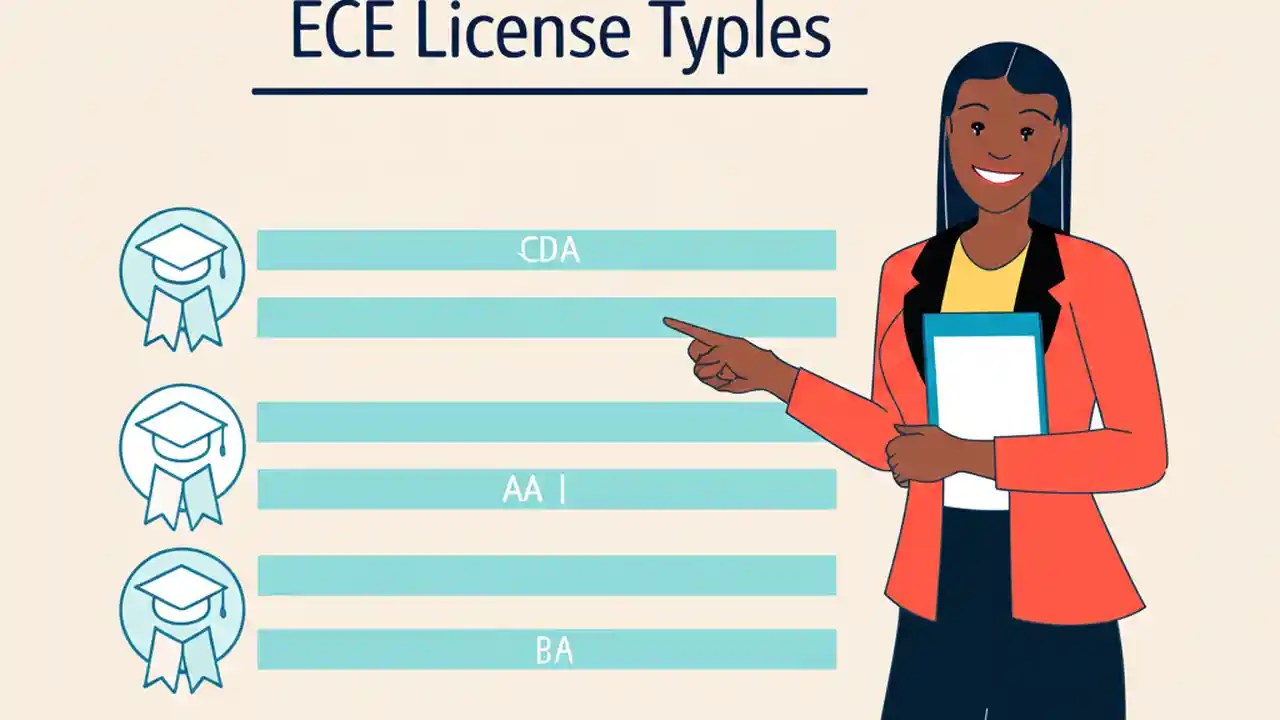 ECE License Typles

CDA

AA I

BA